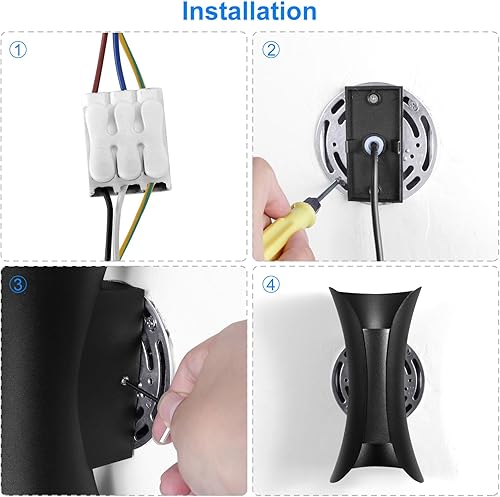 Installation

①

②

③

④