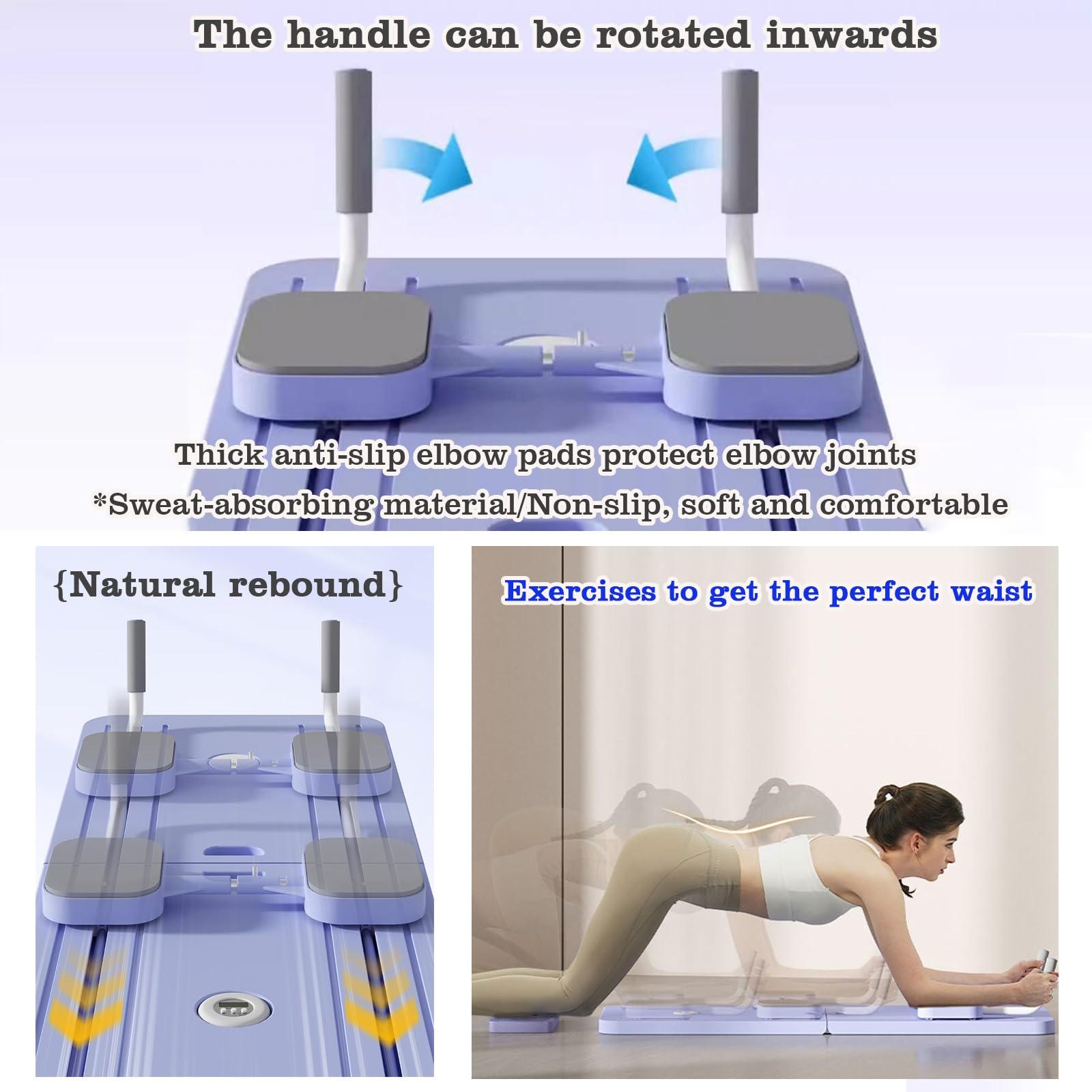 The handle can be rotated inwards

Thick anti-slip elbow pads protect elbow joints
*Sweat-absorbing material/Non-slip, soft and comfortable

{Natural rebound}

Exercises to get the perfect waist