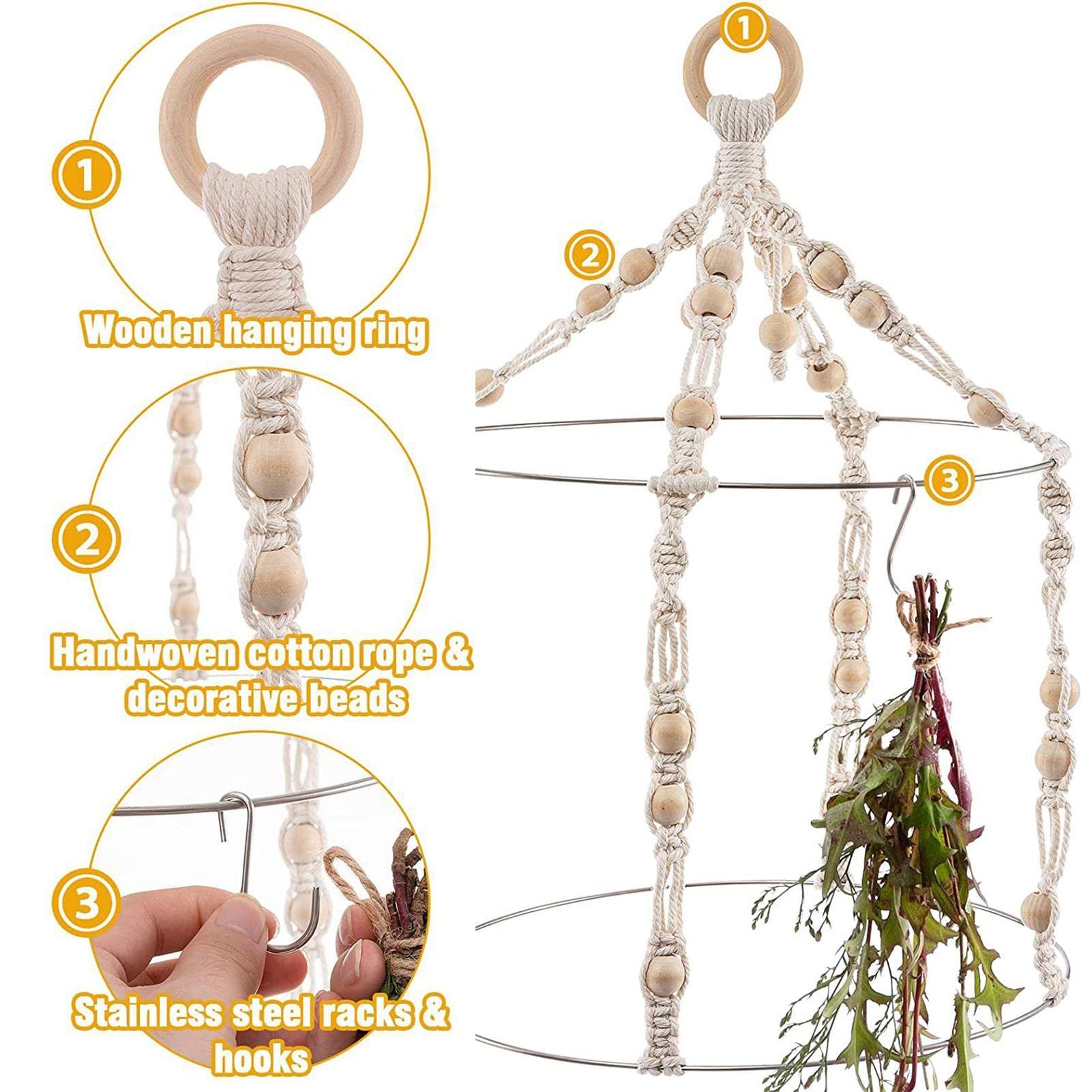 1

Wooden hanging ring

2

Handwoven cotton rope & decorative beads

3

Stainless steel racks & hooks

1

2

3