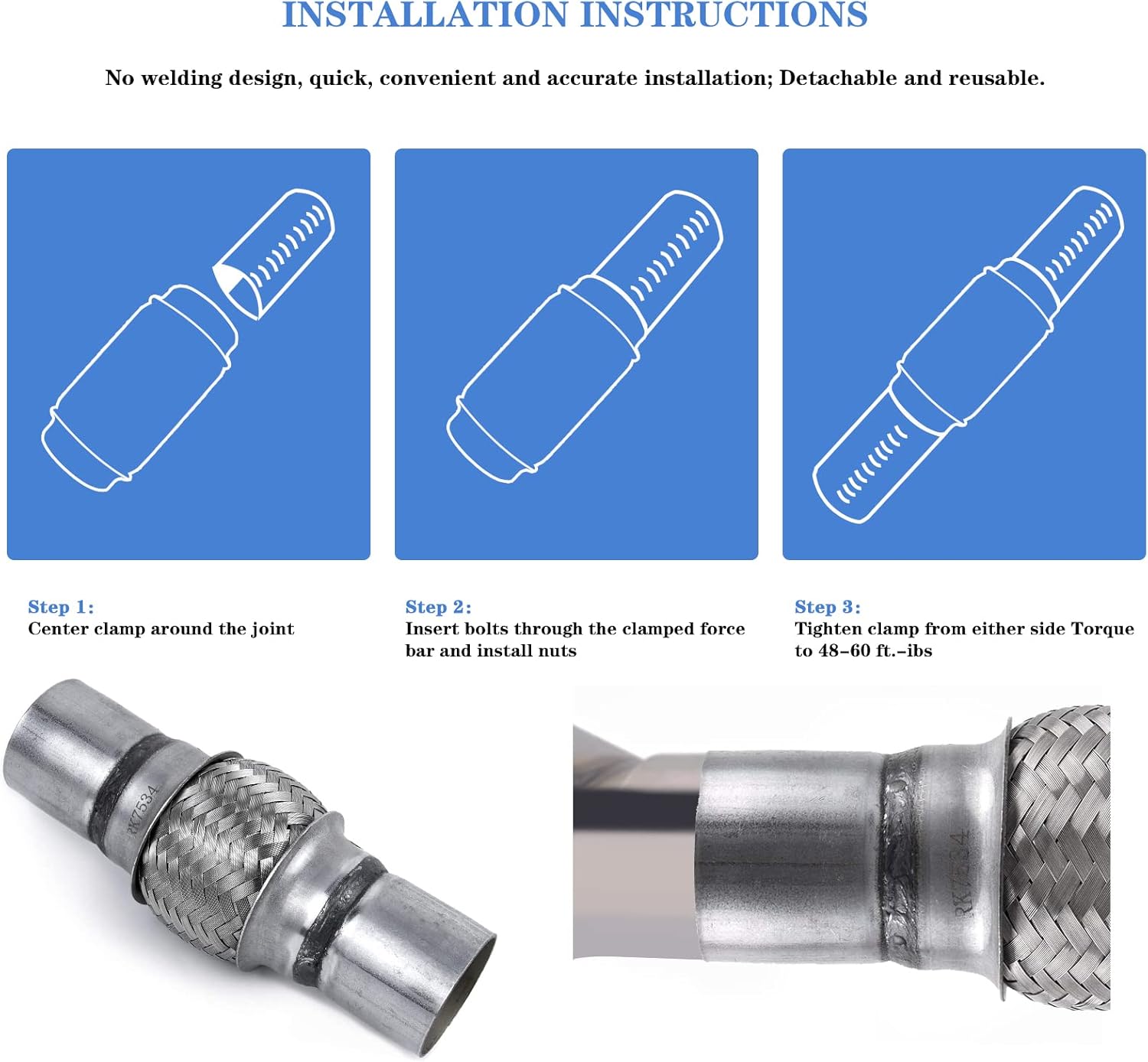 INSTALLATION INSTRUCTIONS

No welding design, quick, convenient and accurate installation; Detachable and reusable.

Step 1:
Center clamp around the joint

Step 2:
Insert bolts through the clamped force bar and install nuts

Step 3:
Tighten clamp from either side Torque to 48-60 ft.-ibs

RK7534

RK7534