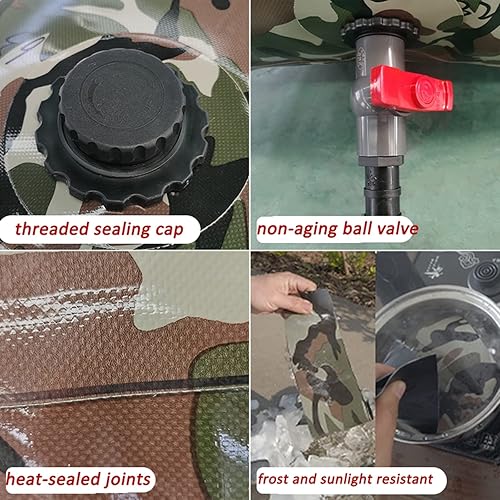 threaded sealing cap

non-aging ball valve

heat-sealed joints

frost and sunlight resistant