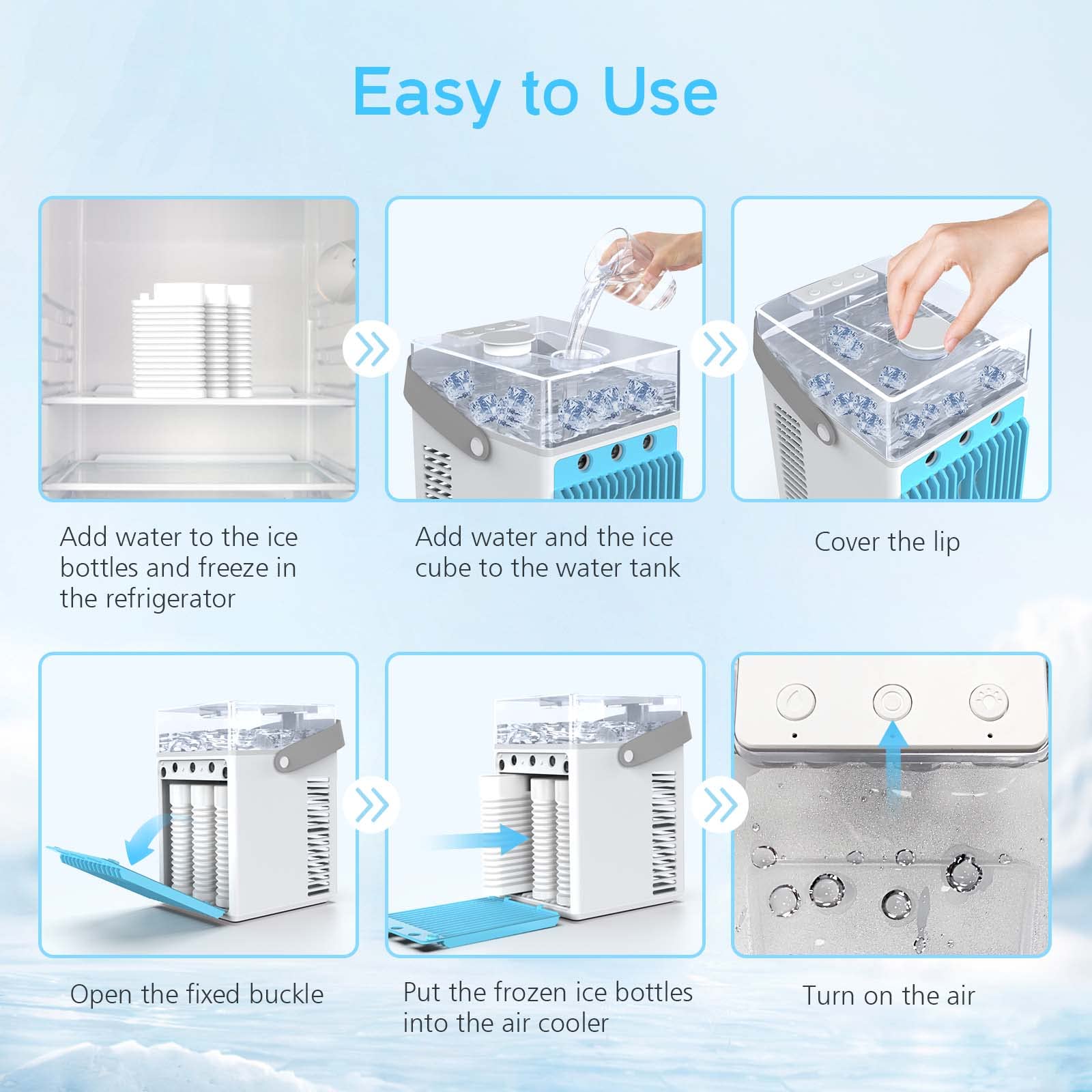 Easy to Use

Add water to the ice bottles and freeze in the refrigerator

Add water and the ice cube to the water tank

Cover the lip

Open the fixed buckle

Put the frozen ice bottles into the air cooler

Turn on the air