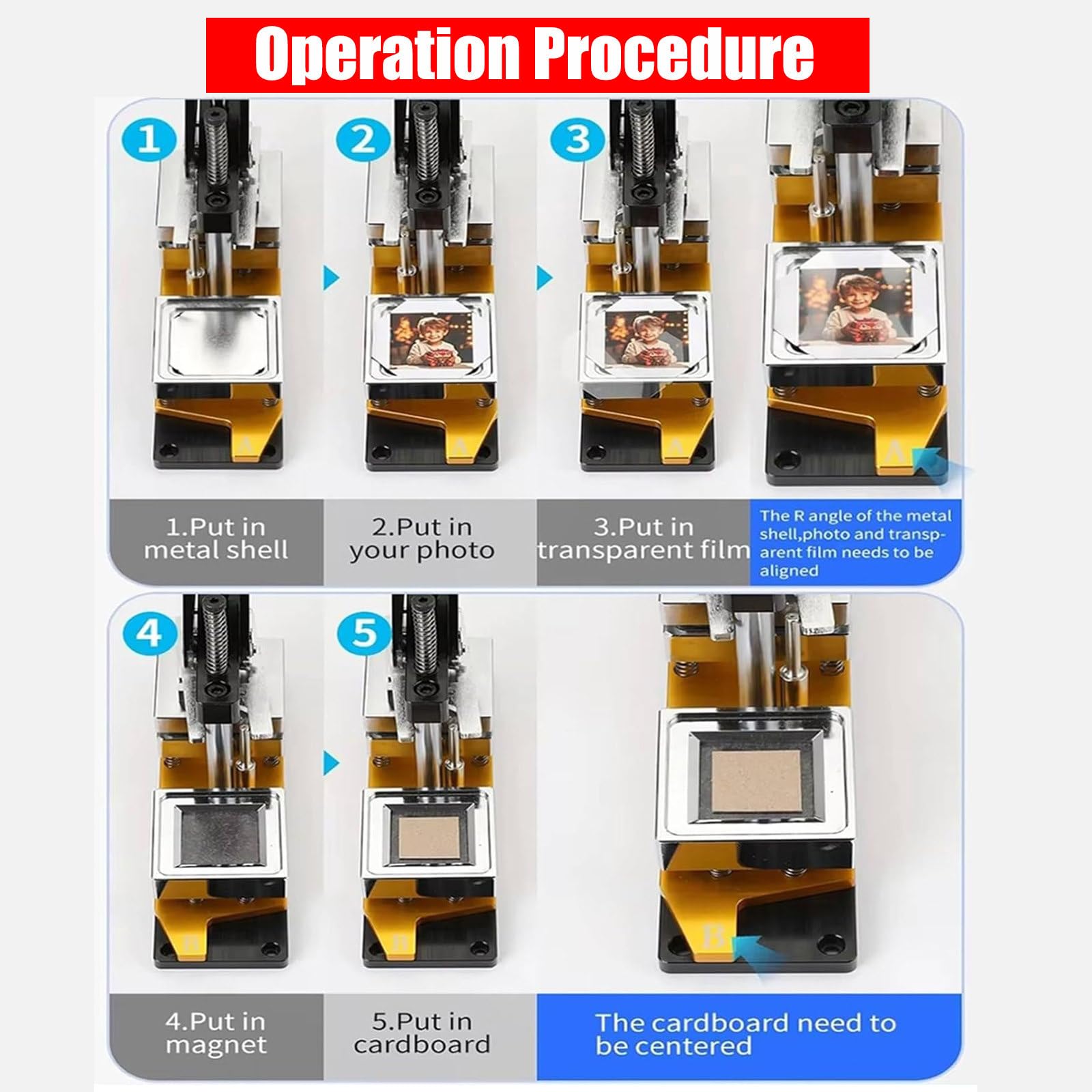 Operation Procedure

1

2

3

A

A

A

A

1.Put in metal shell

2.Put in your photo

3.Put in transparent film

The R angle of the metal shell,photo and transparent film needs to be aligned

4

5

B

B

B

4.Put in magnet

5.Put in cardboard

The cardboard need to be centered