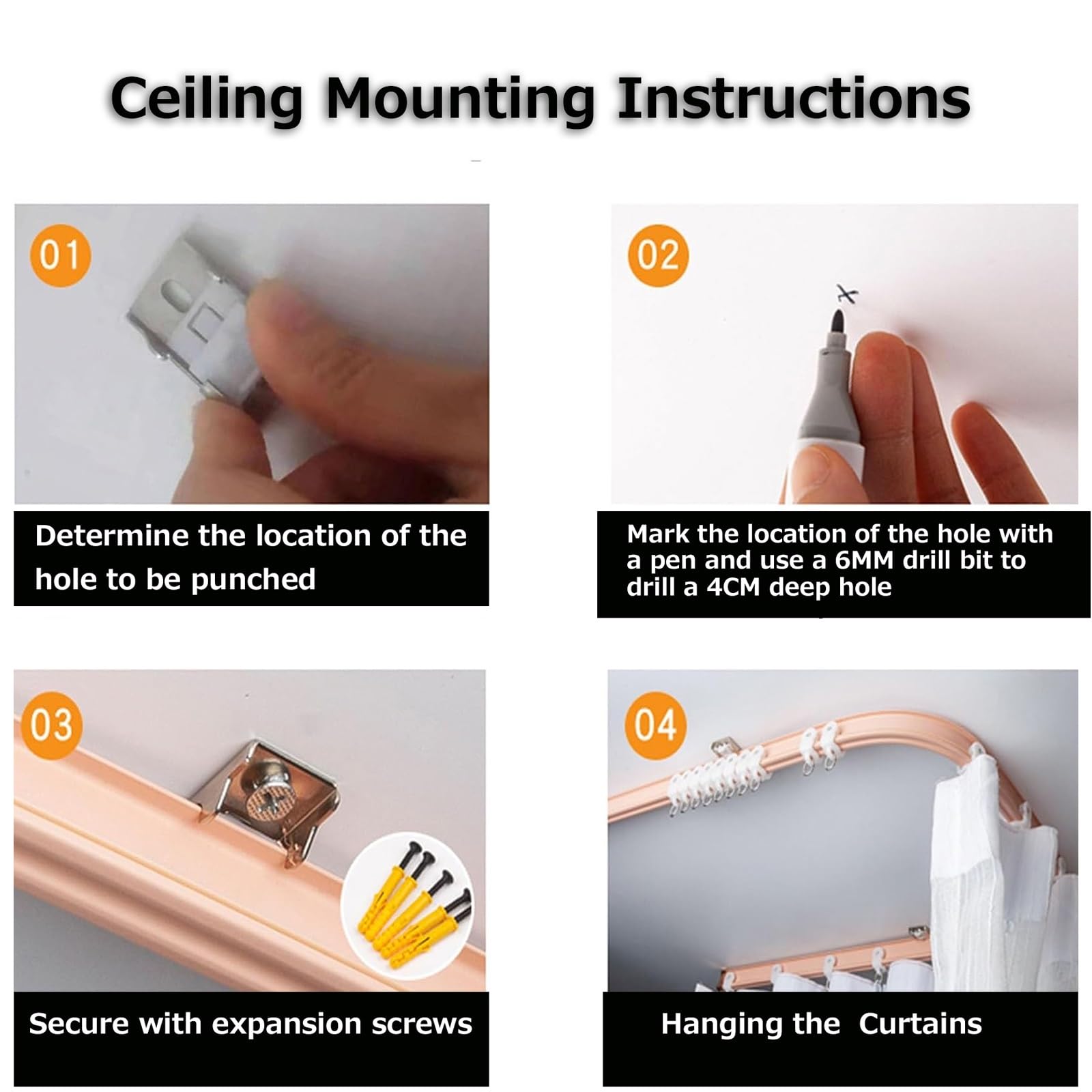 Ceiling Mounting Instructions

01

Determine the location of the hole to be punched

02

Mark the location of the hole with a pen and use a 6MM drill bit to drill a 4CM deep hole

03

Secure with expansion screws

04

Hanging the  Curtains