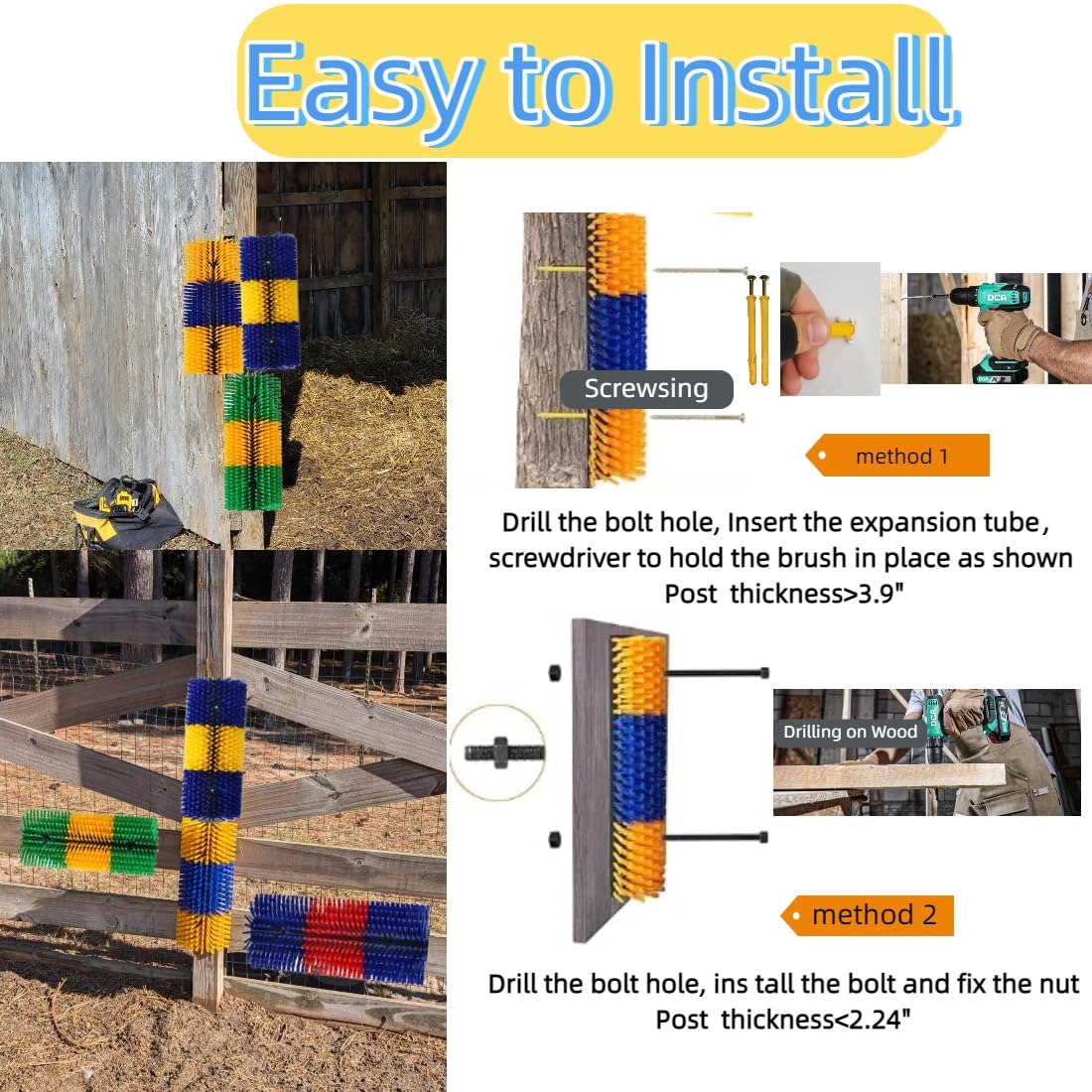 Easy to Install

Screwsing

DCA

method 1

Drill the bolt hole, Insert the expansion tube, screwdriver to hold the brush in place as shown
Post thickness>3.9"

Drilling on Wood

method 2

Drill the bolt hole, ins tall the bolt and fix the nut
Post thickness<2.24"