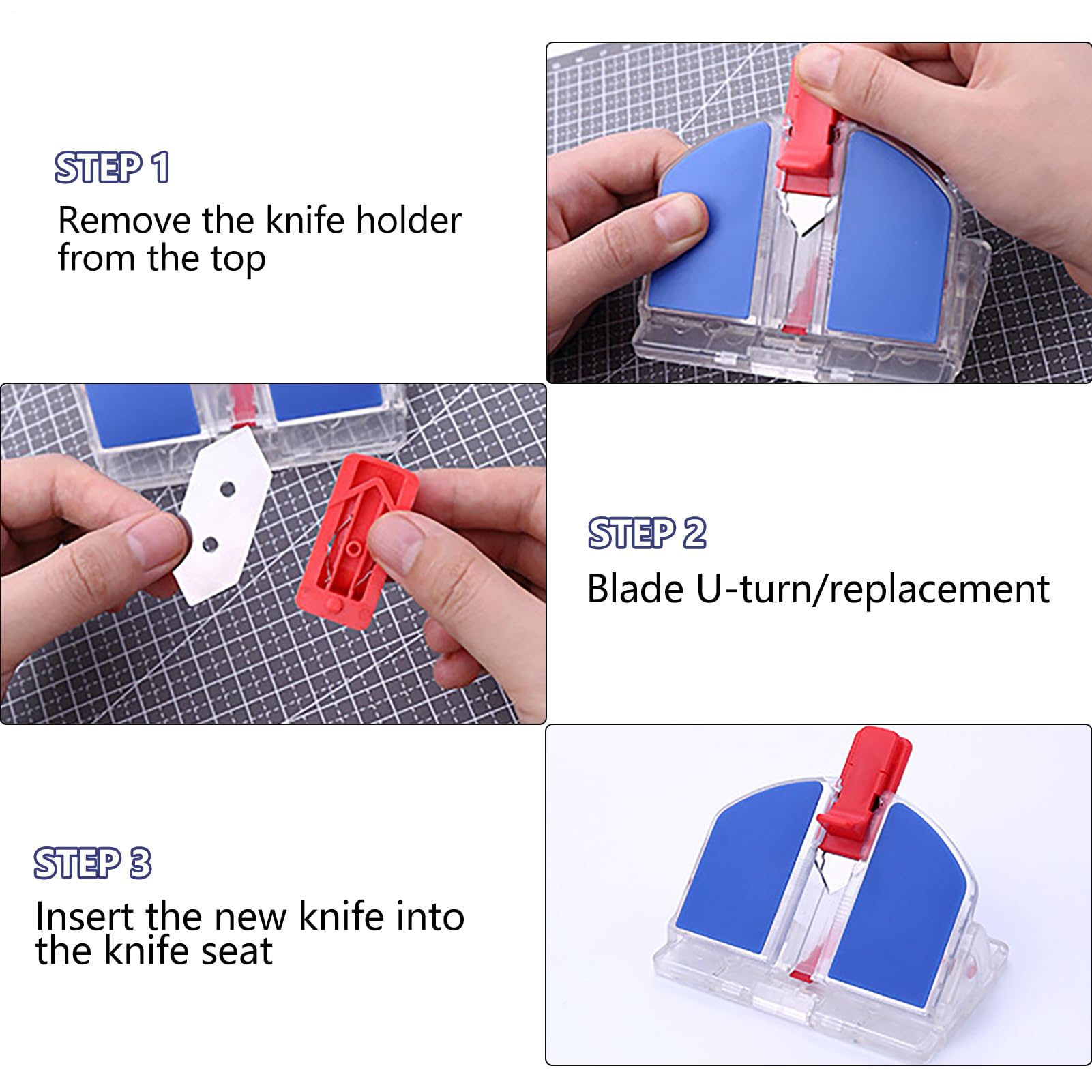 STEP 1
Remove the knife holder from the top

STEP 2
Blade U-turn/replacement

STEP 3
Insert the new knife into the knife seat