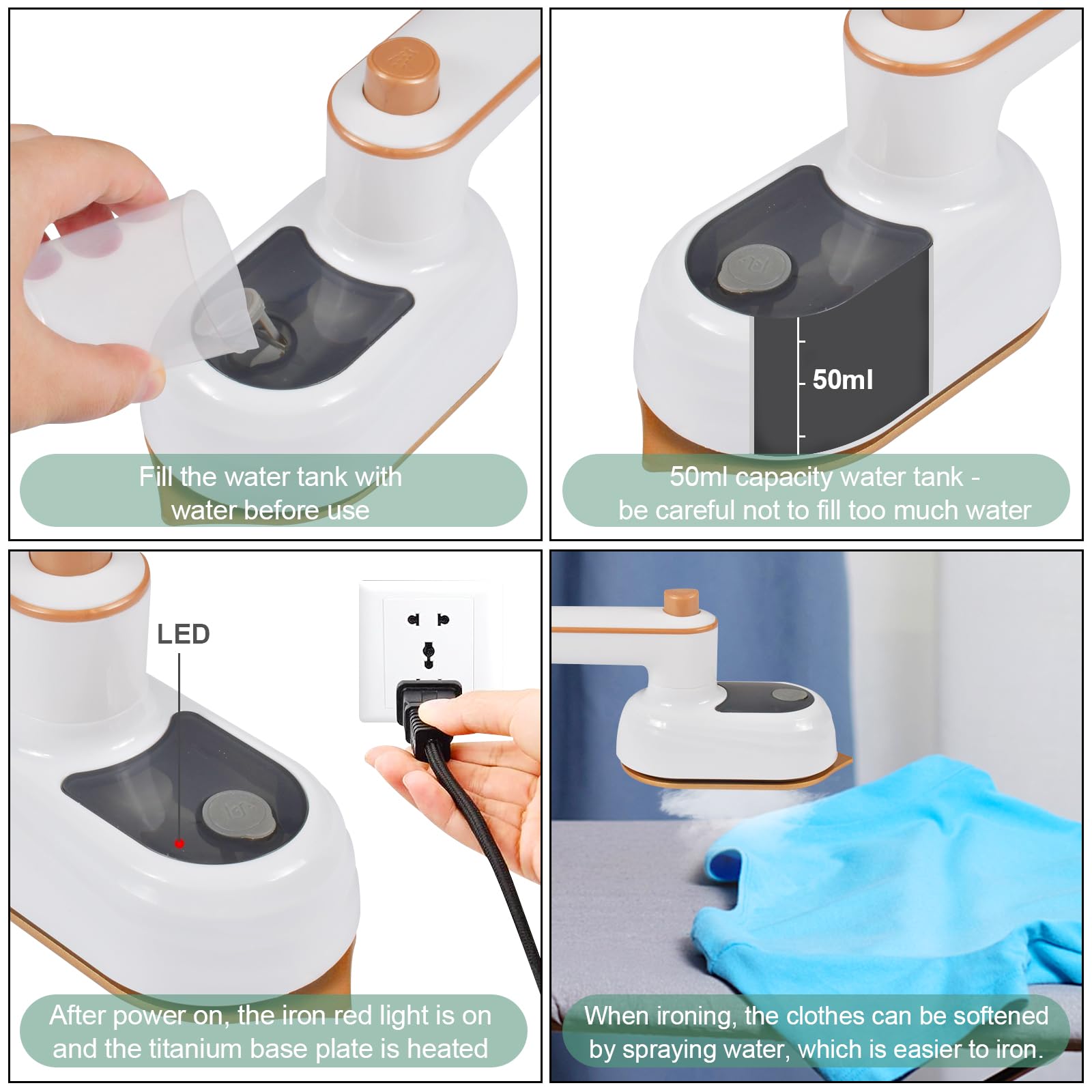 Fill the water tank with water before use

50ml

50ml capacity water tank - be careful not to fill too much water

LED

After power on, the iron red light is on and the titanium base plate is heated

When ironing, the clothes can be softened by spraying water, which is easier to iron.