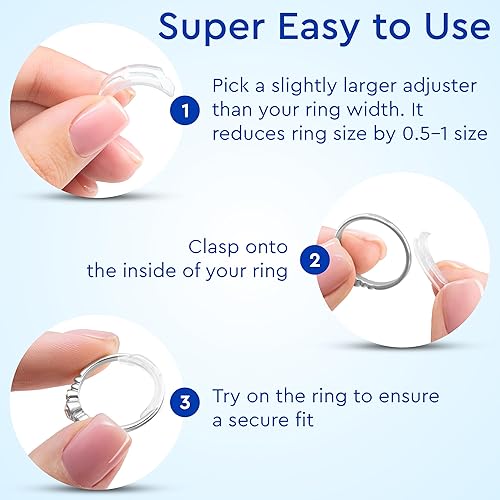 Super Easy to Use

1

Pick a slightly larger adjuster than your ring width. It reduces ring size by 0.5–1 size

Clasp onto the inside of your ring

2

3

Try on the ring to ensure a secure fit