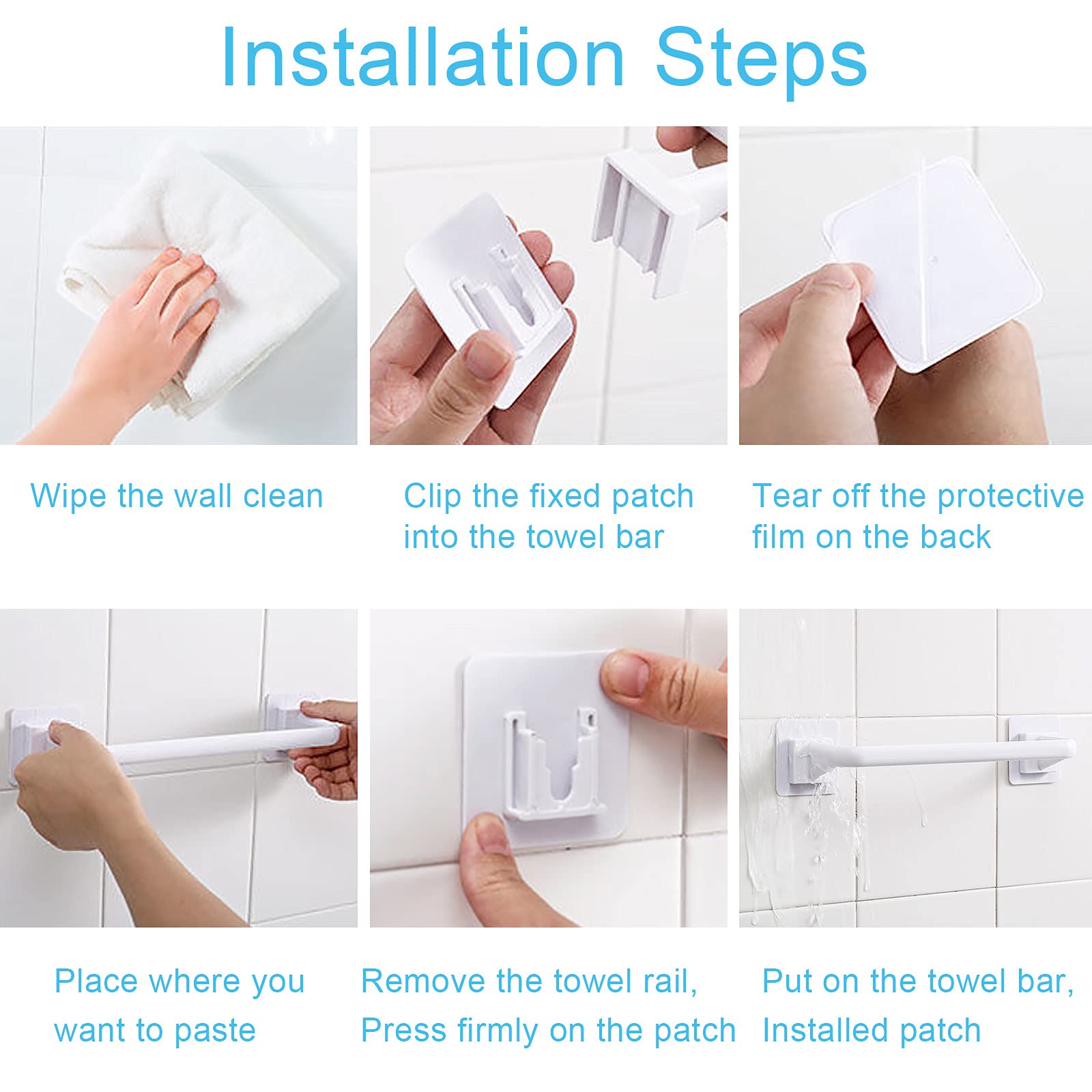 Installation Steps

Wipe the wall clean

Clip the fixed patch into the towel bar

Tear off the protective film on the back

Place where you want to paste

Remove the towel rail, Press firmly on the patch

Put on the towel bar, Installed patch