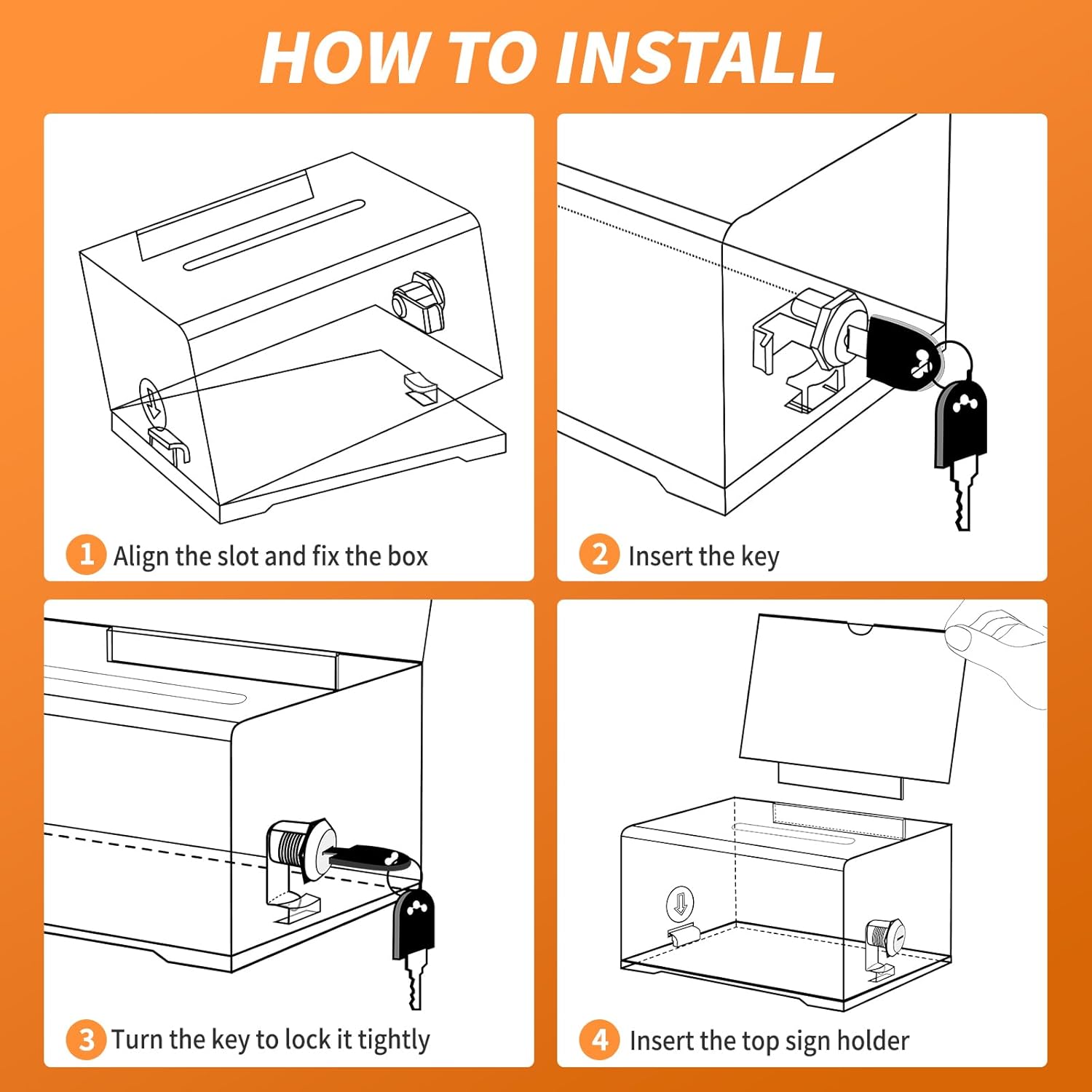 HOW TO INSTALL

1 Align the slot and fix the box

2 Insert the key

3 Turn the key to lock it tightly

4 Insert the top sign holder