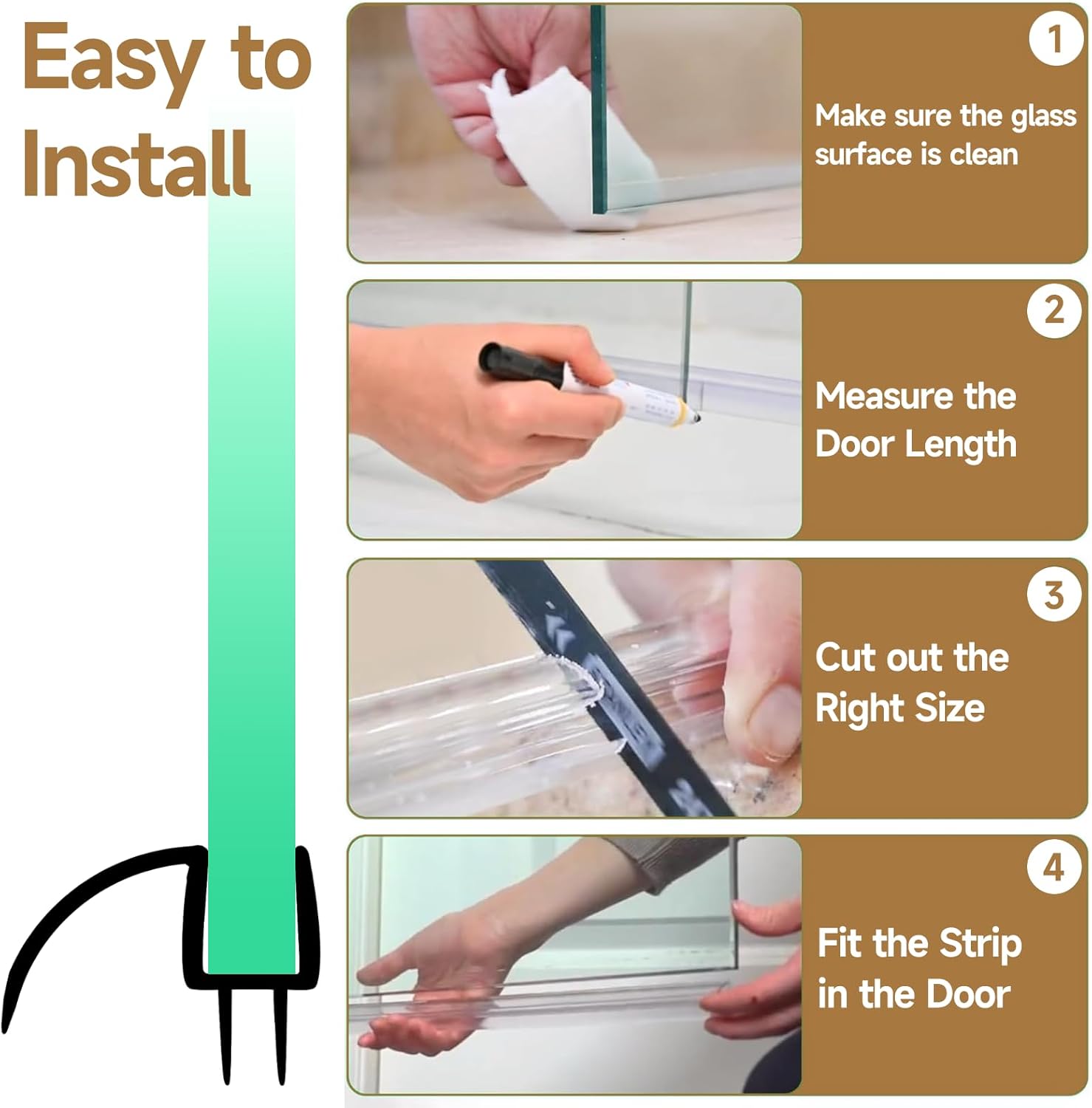 Easy to Install

1
Make sure the glass surface is clean

2
Measure the Door Length

3
Cut out the Right Size

4
Fit the Strip in the Door