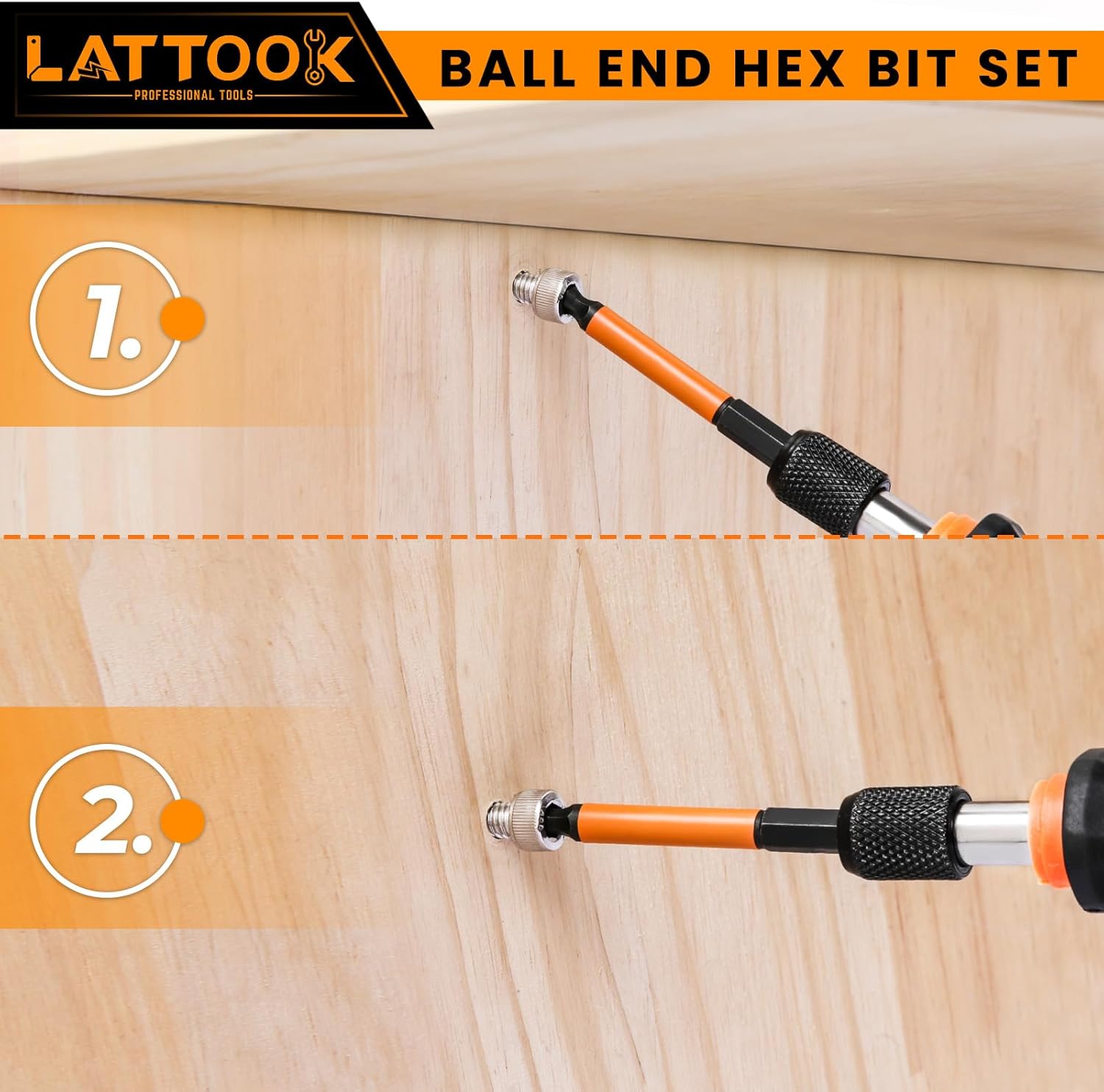 LATTOOK
PROFESSIONAL TOOLS

BALL END HEX BIT SET

1.

2.