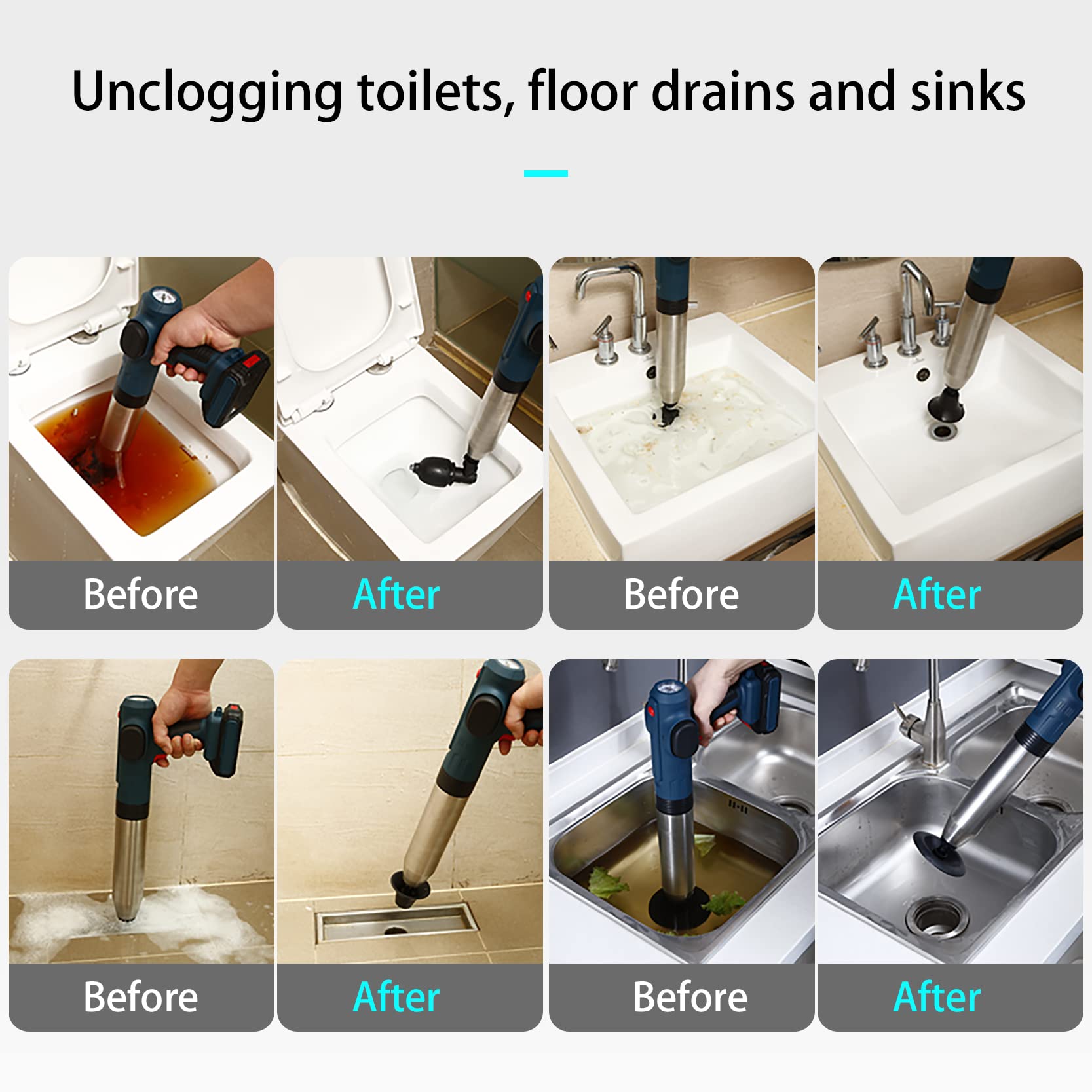 Unclogging toilets, floor drains and sinks

Before

After

Before

After

Before

After

Before

After