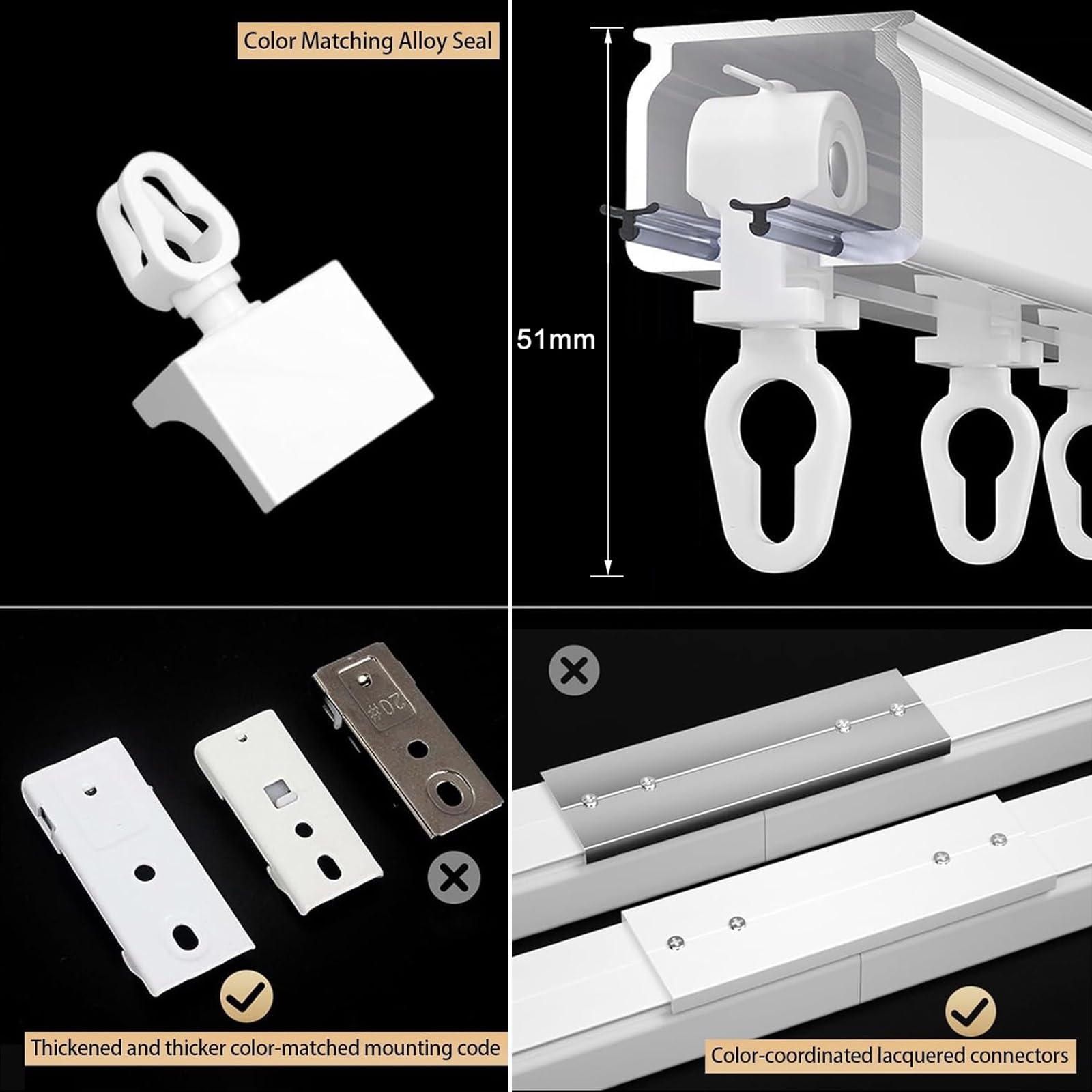 Color Matching Alloy Seal

51mm

20#

Thickened and thicker color-matched mounting code

Color-coordinated lacquered connectors