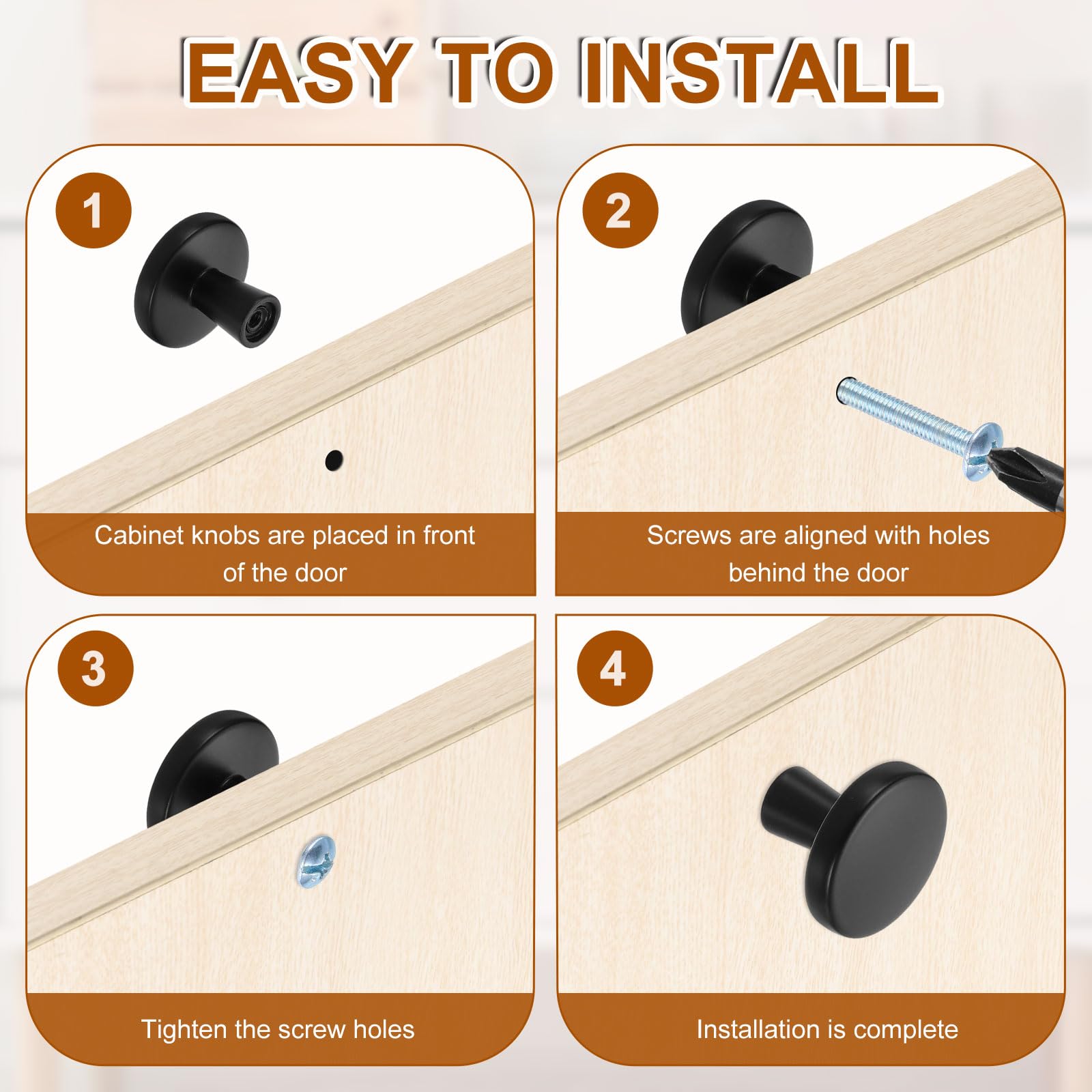 EASY TO INSTALL

1

Cabinet knobs are placed in front of the door

2

Screws are aligned with holes behind the door

3

Tighten the screw holes

4

Installation is complete