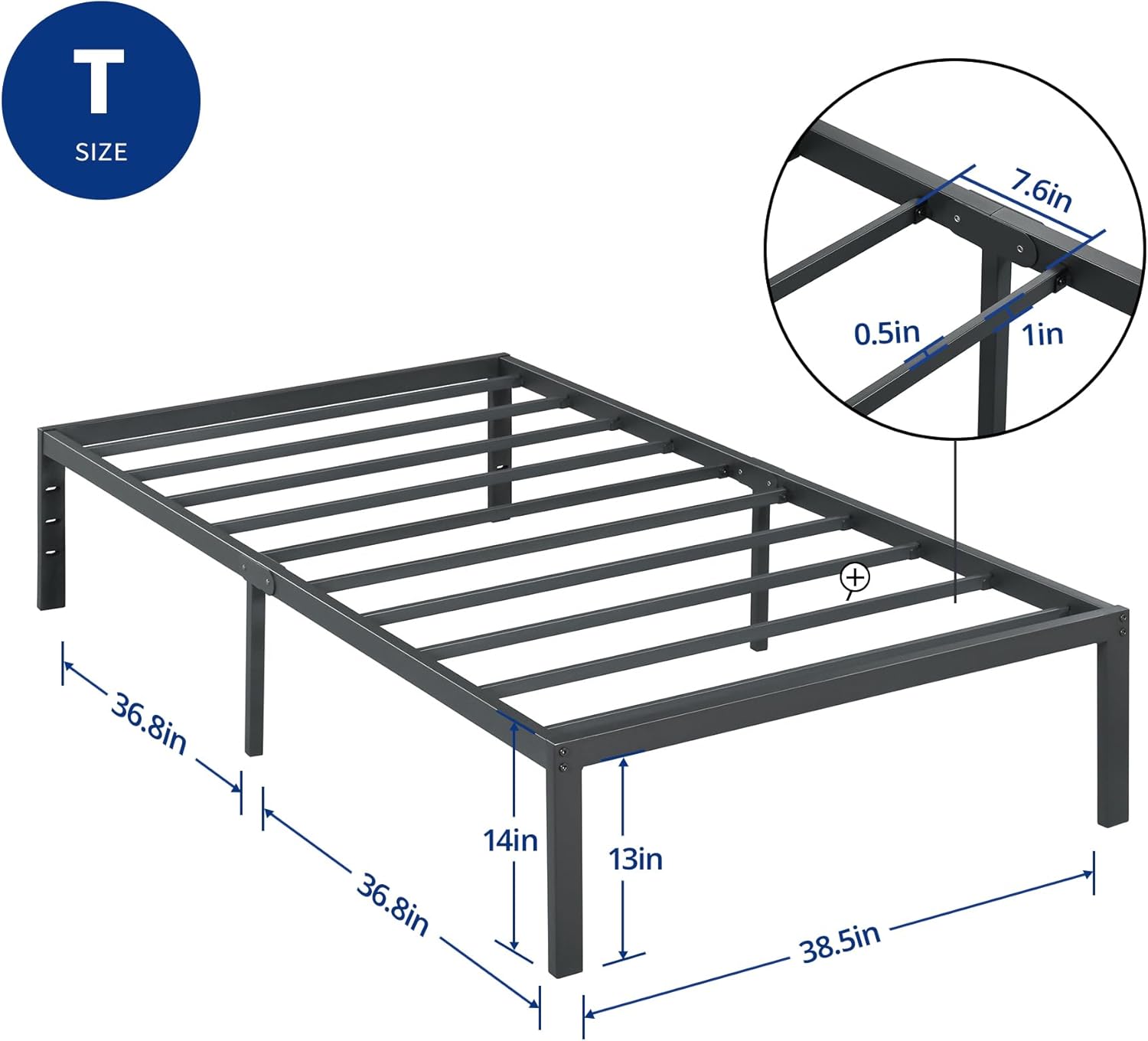 T
SIZE

7.6in
0.5in
1in

36.8in
36.8in
14in
13in
38.5in