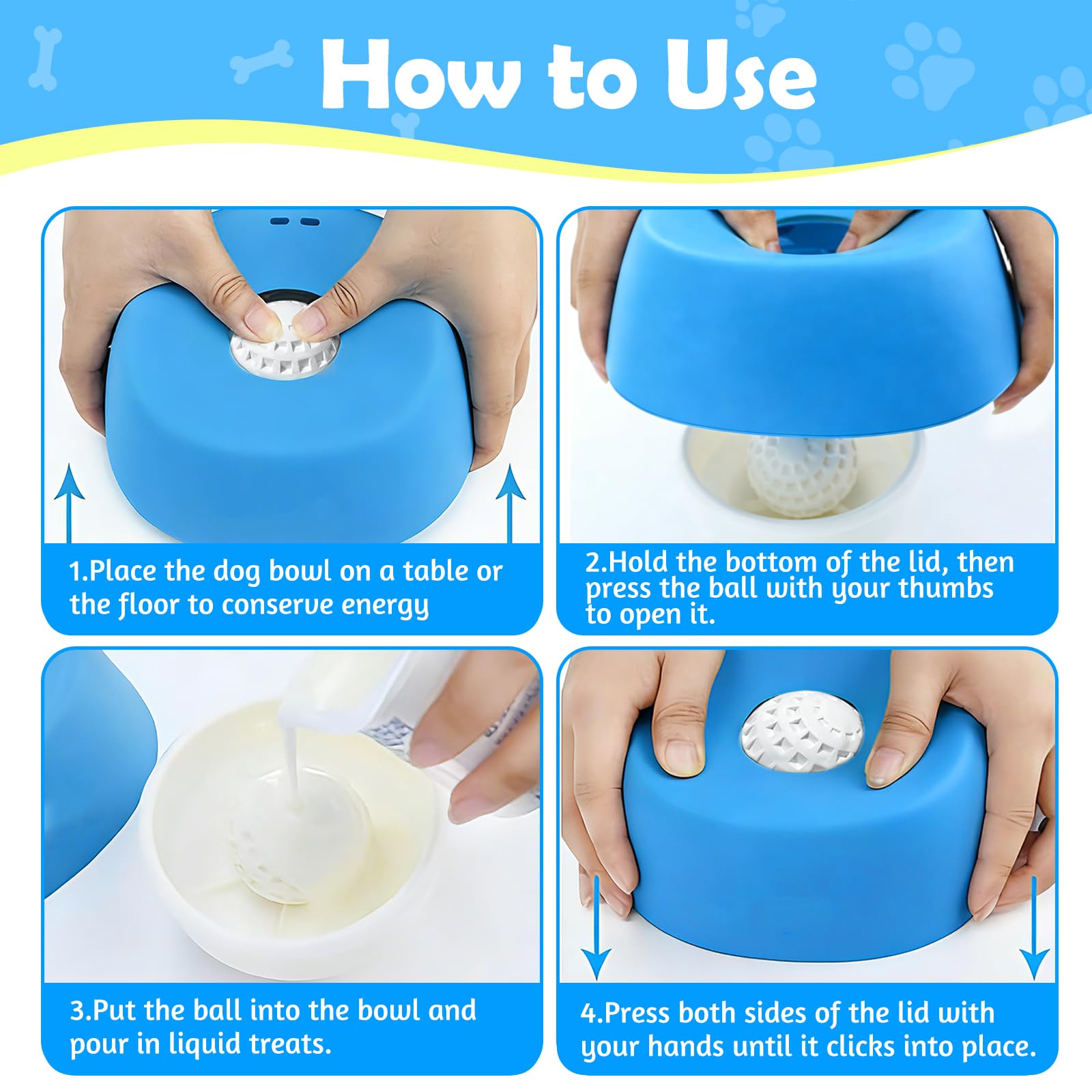 How to Use

1.Place the dog bowl on a table or the floor to conserve energy

2.Hold the bottom of the lid, then press the ball with your thumbs to open it.

3.Put the ball into the bowl and pour in liquid treats.

4.Press both sides of the lid with your hands until it clicks into place.