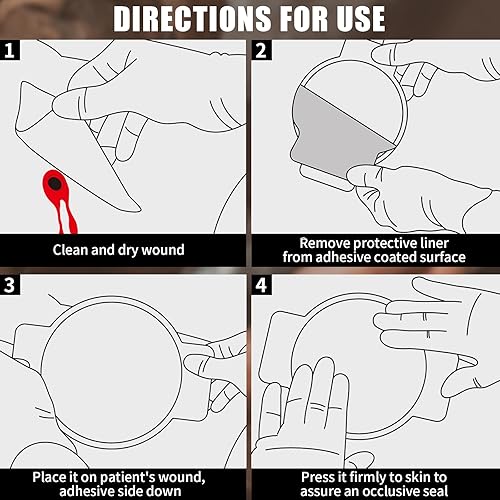 DIRECTIONS FOR USE

1

Clean and dry wound

2

Remove protective liner from adhesive coated surface

3

Place it on patient's wound, adhesive side down

4

Press it firmly to skin to assure an occlusive seal