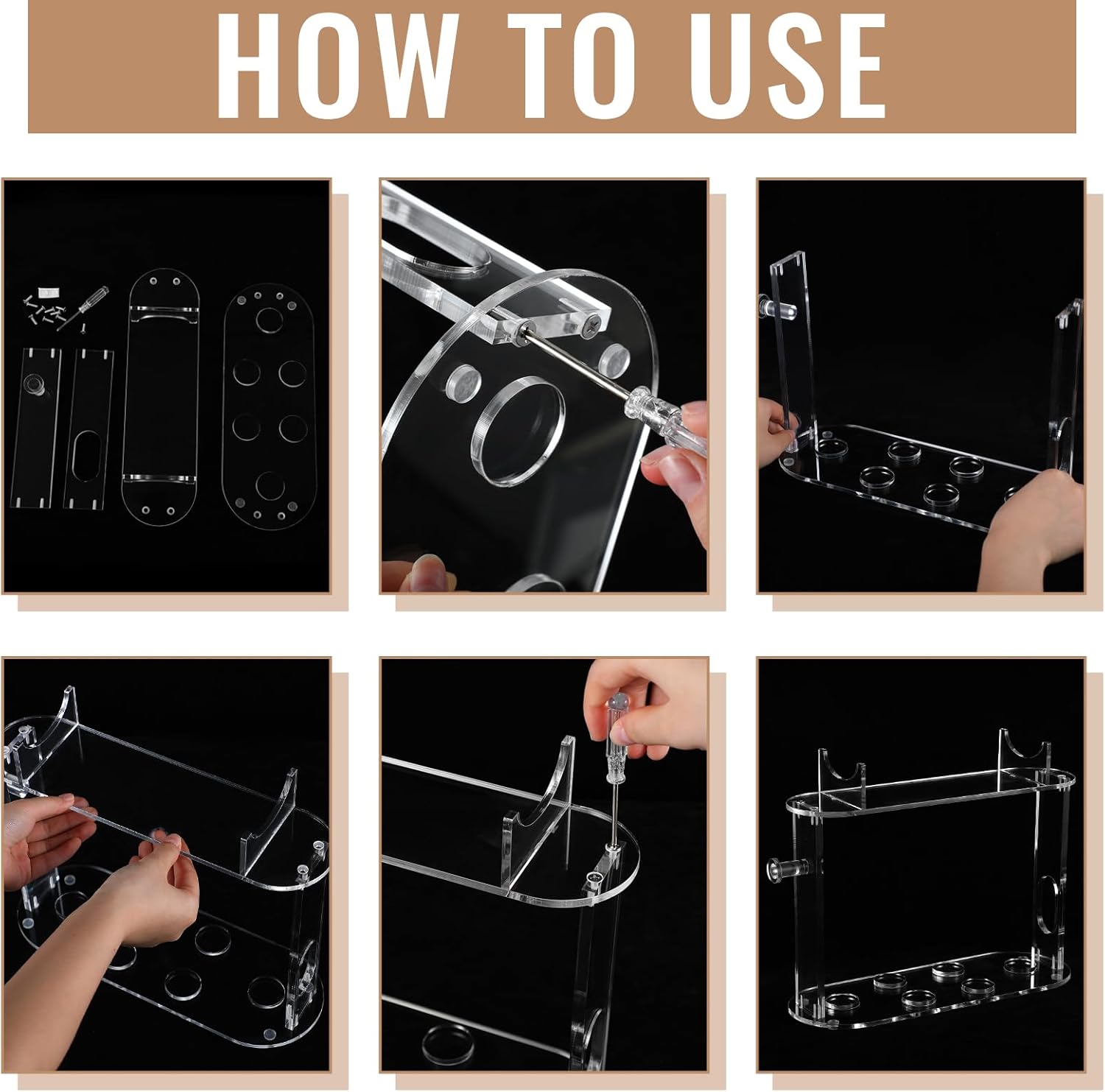 HOW TO USE