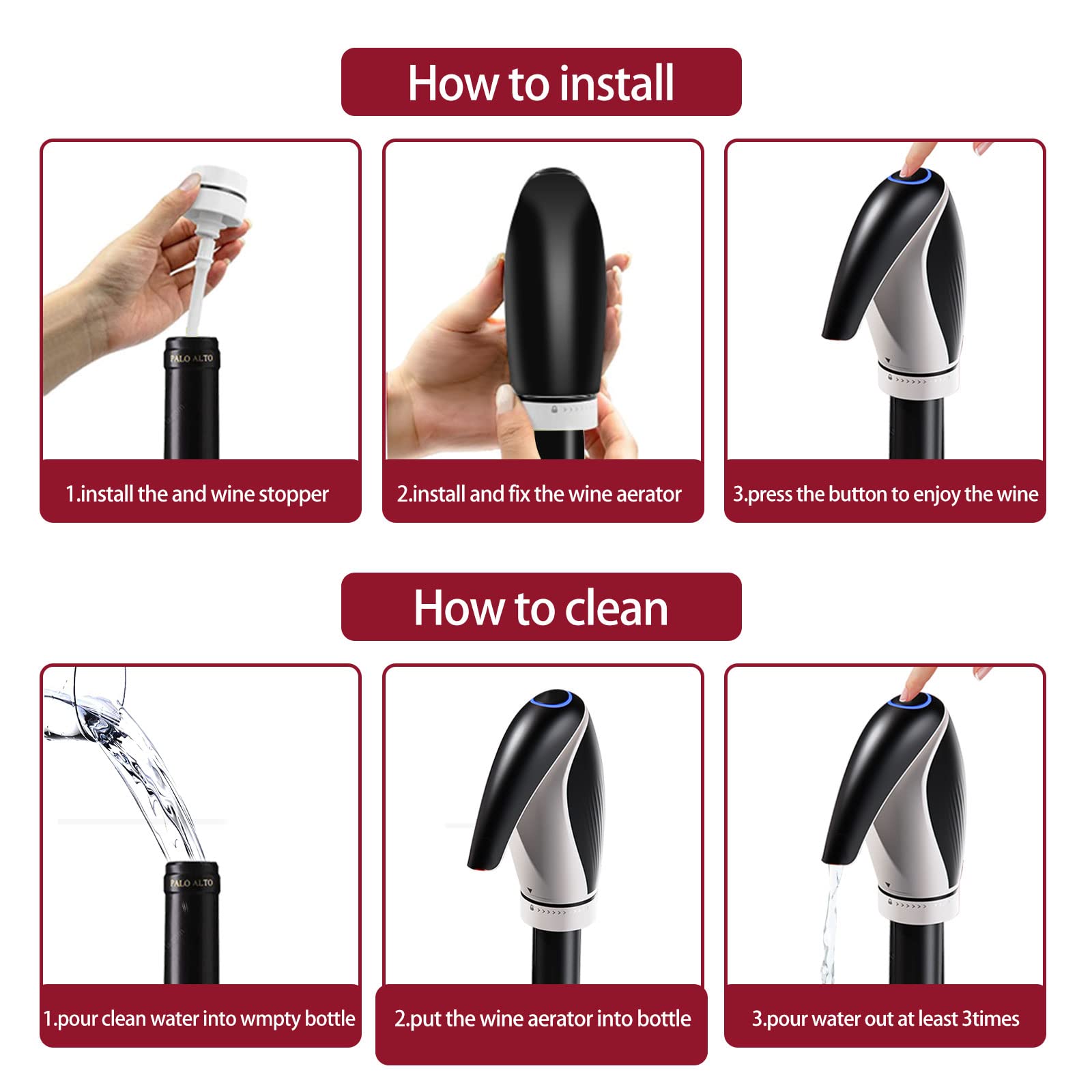 How to install

PALO ALTO

1.install the and wine stopper

2.install and fix the wine aerator

3.press the button to enjoy the wine

How to clean

PALO ALTO

1.pour clean water into wmpty bottle

2.put the wine aerator into bottle

3.pour water out at least 3times