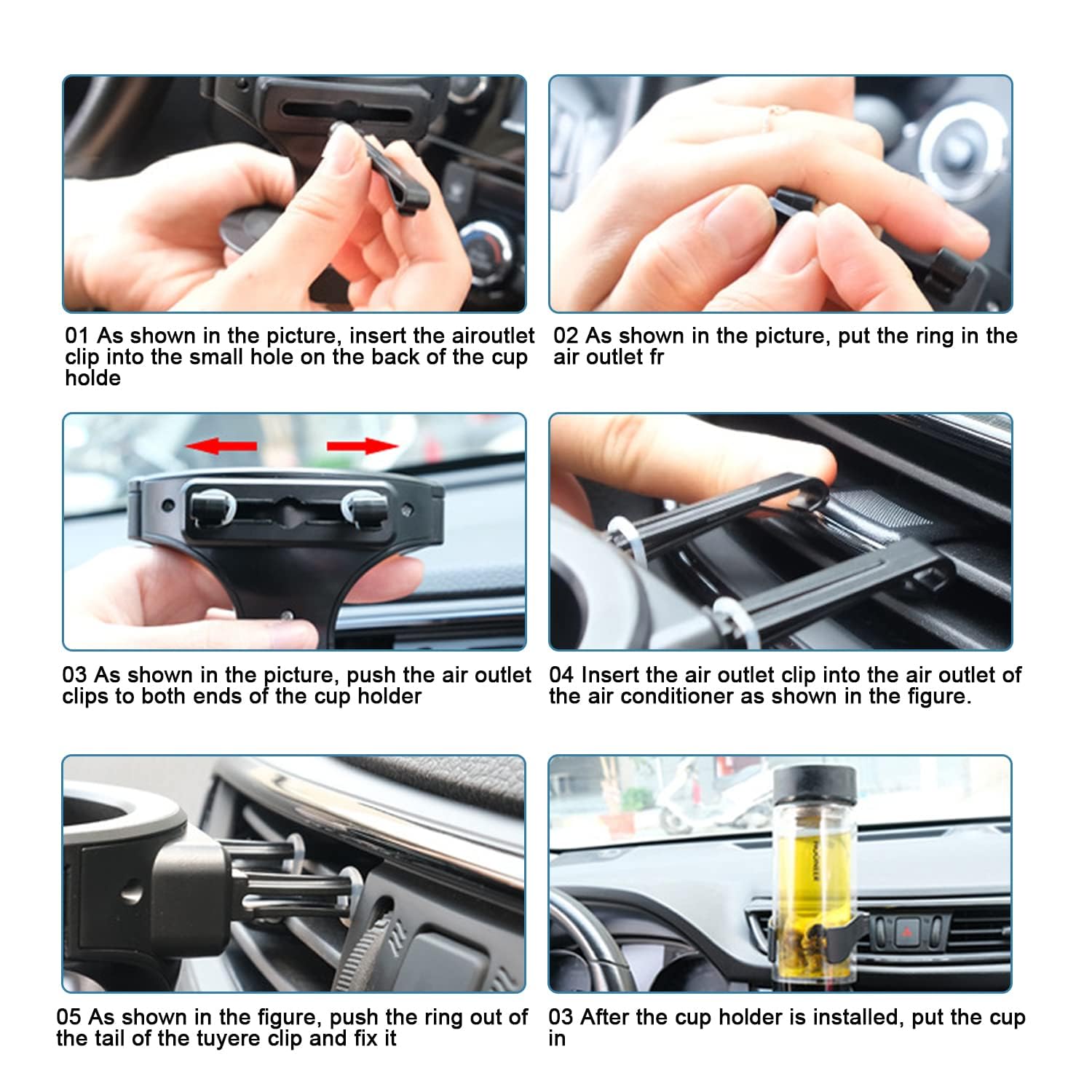 01 As shown in the picture, insert the airoutlet clip into the small hole on the back of the cup holde

02 As shown in the picture, put the ring in the air outlet fr

03 As shown in the picture, push the air outlet clips to both ends of the cup holder

04 Insert the air outlet clip into the air outlet of the air conditioner as shown in the figure.

05 As shown in the figure, push the ring out of the tail of the tuyere clip and fix it

03 After the cup holder is installed, put the cup in