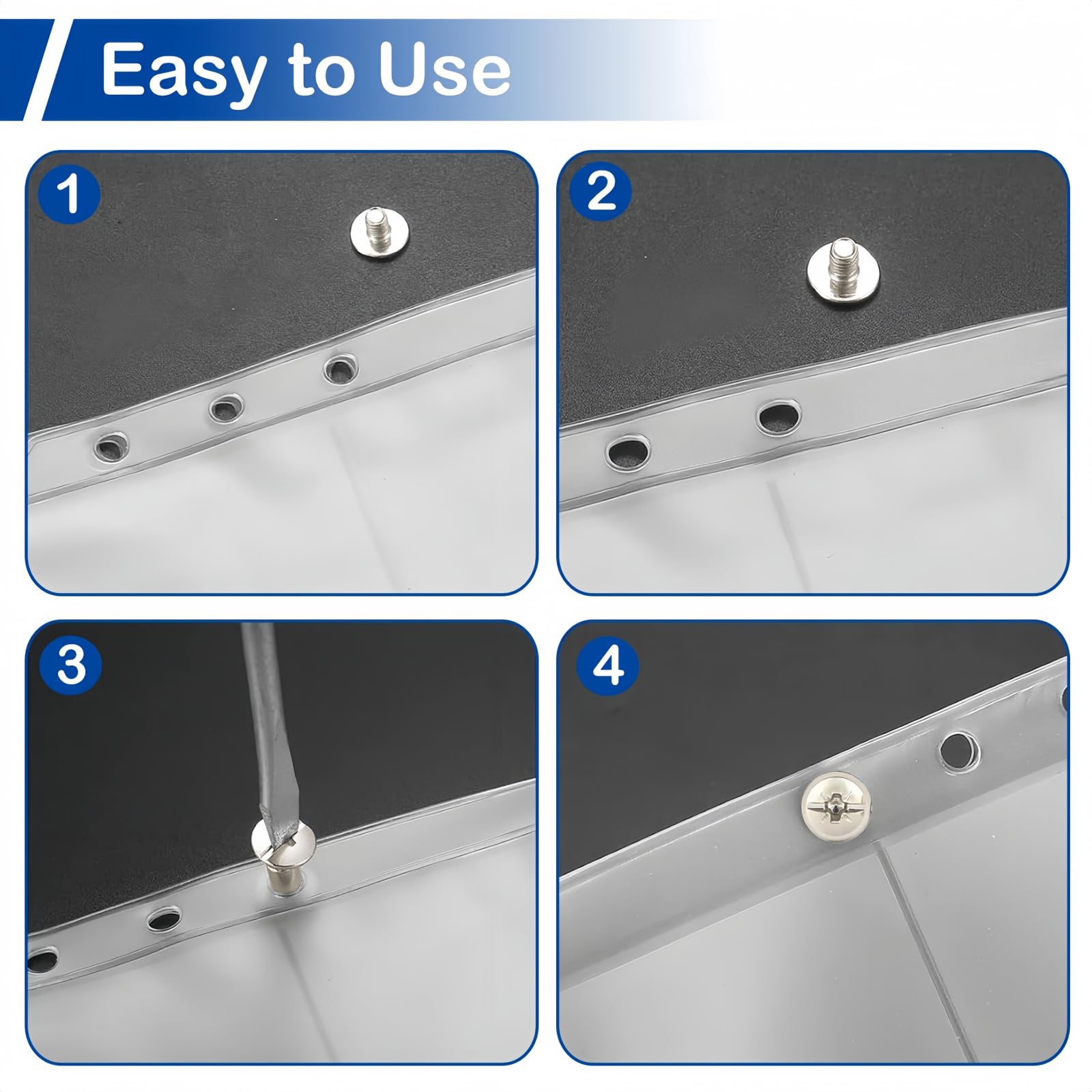 Easy to Use

1

2

3

4