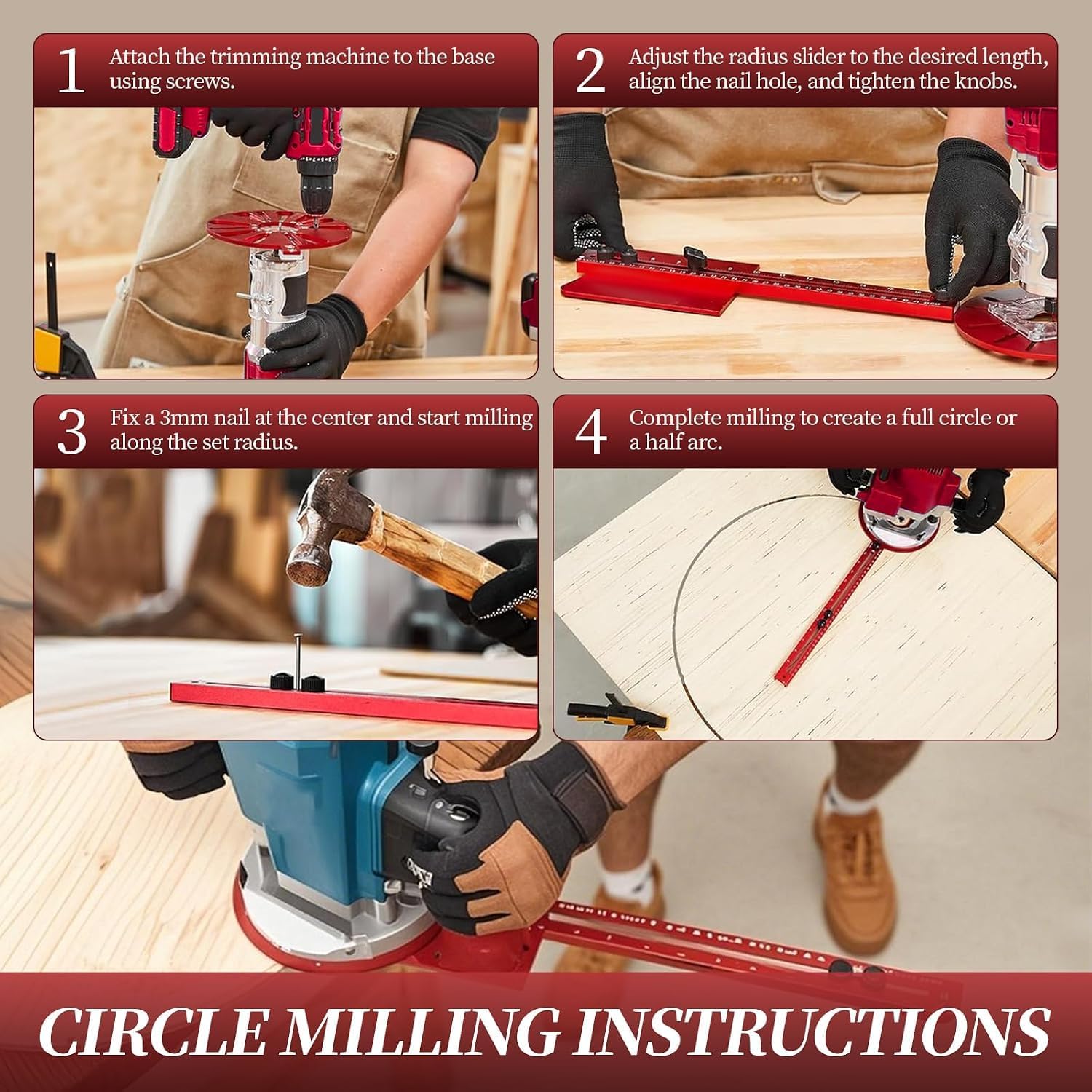 1 Attach the trimming machine to the base using screws.

2 Adjust the radius slider to the desired length, align the nail hole, and tighten the knobs.

3 Fix a 3mm nail at the center and start milling along the set radius.

4 Complete milling to create a full circle or a half arc.

CIRCLE MILLING INSTRUCTIONS