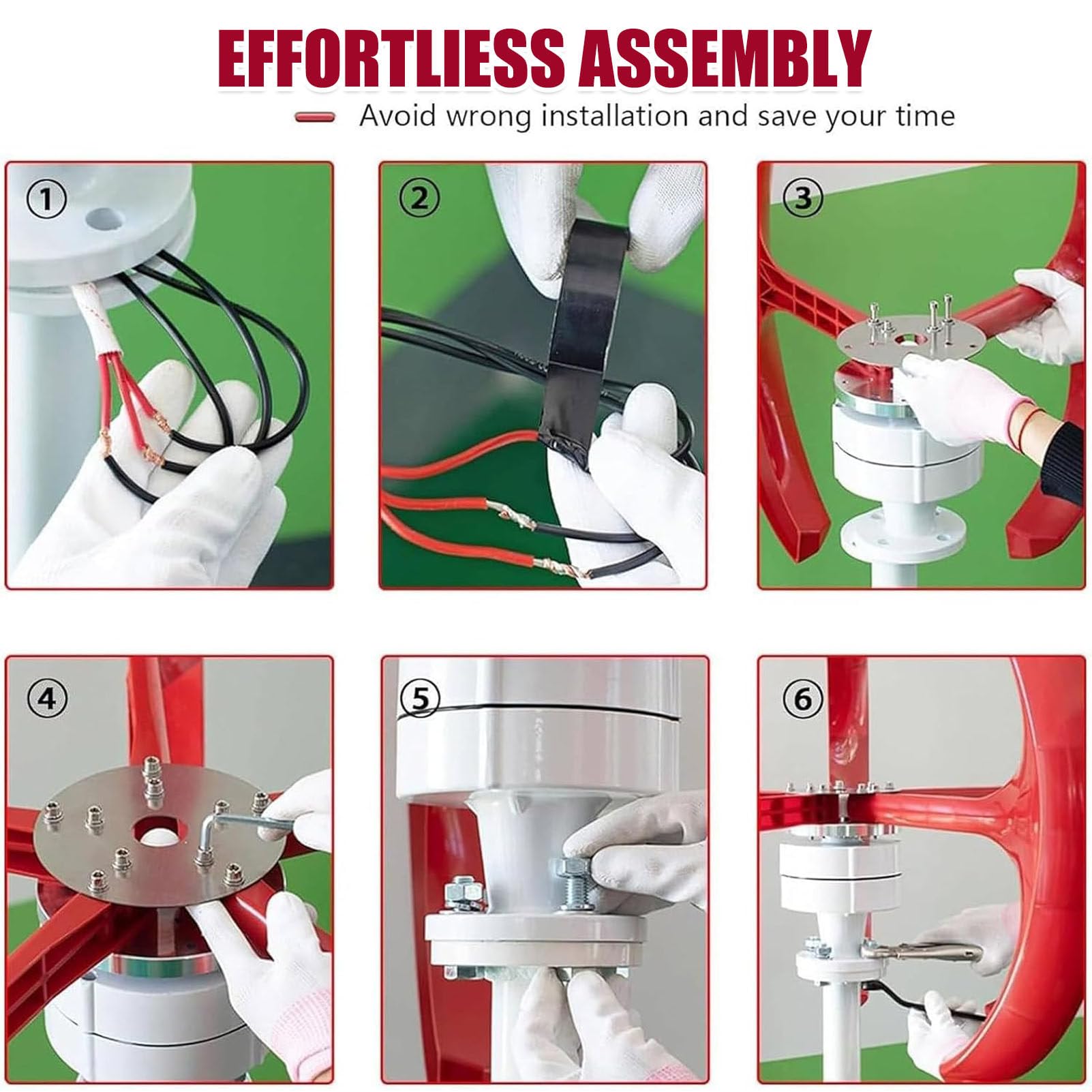 EFFORTLIESS ASSEMBLY

Avoid wrong installation and save your time

①

②

③

④

⑤

⑥