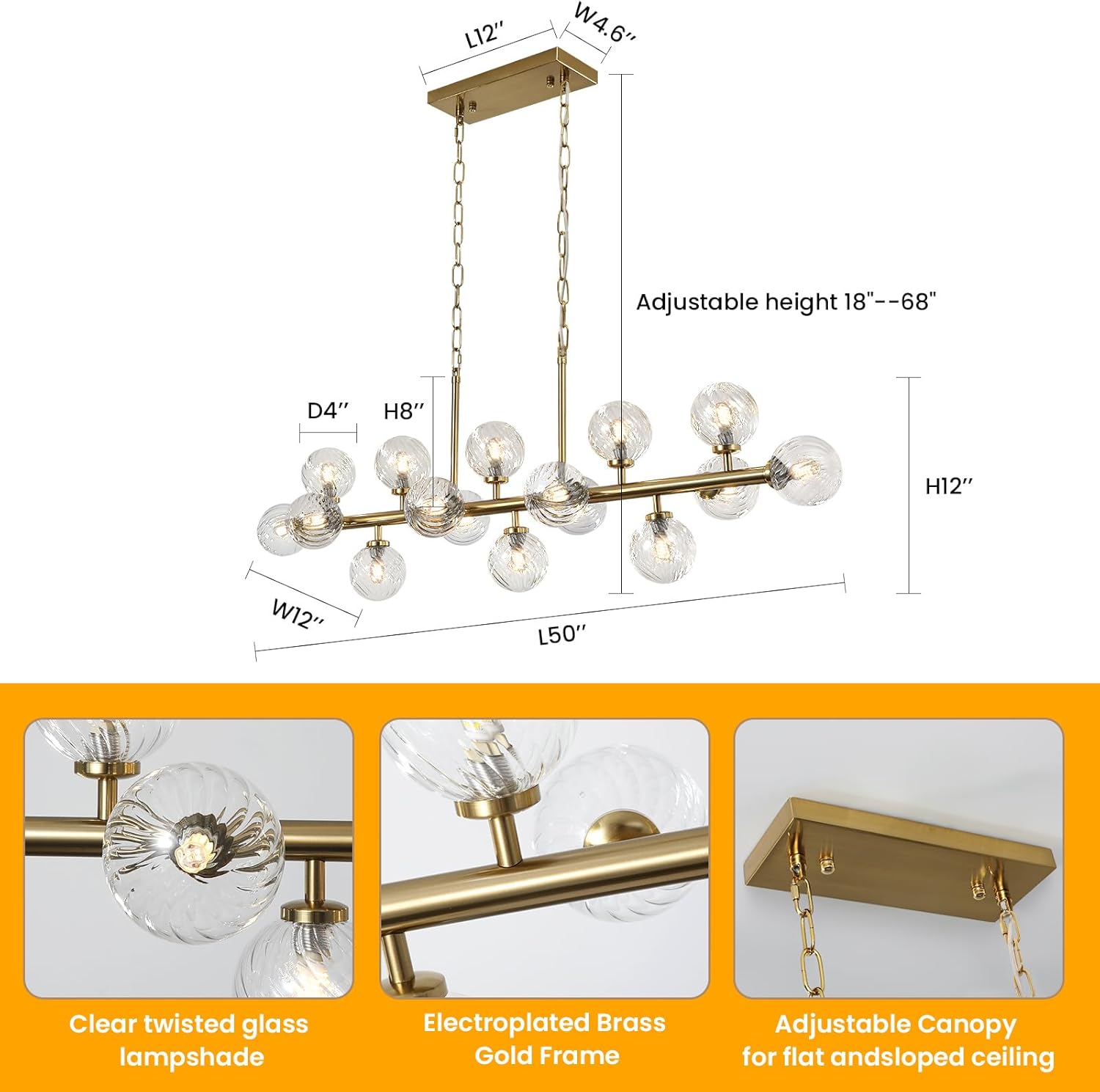 L12''

W4.6''

Adjustable height 18"--68"

D4''

H8''

H12''

W12''

L50''

Clear twisted glass lampshade

Electroplated Brass Gold Frame

Adjustable Canopy for flat andsloped ceiling