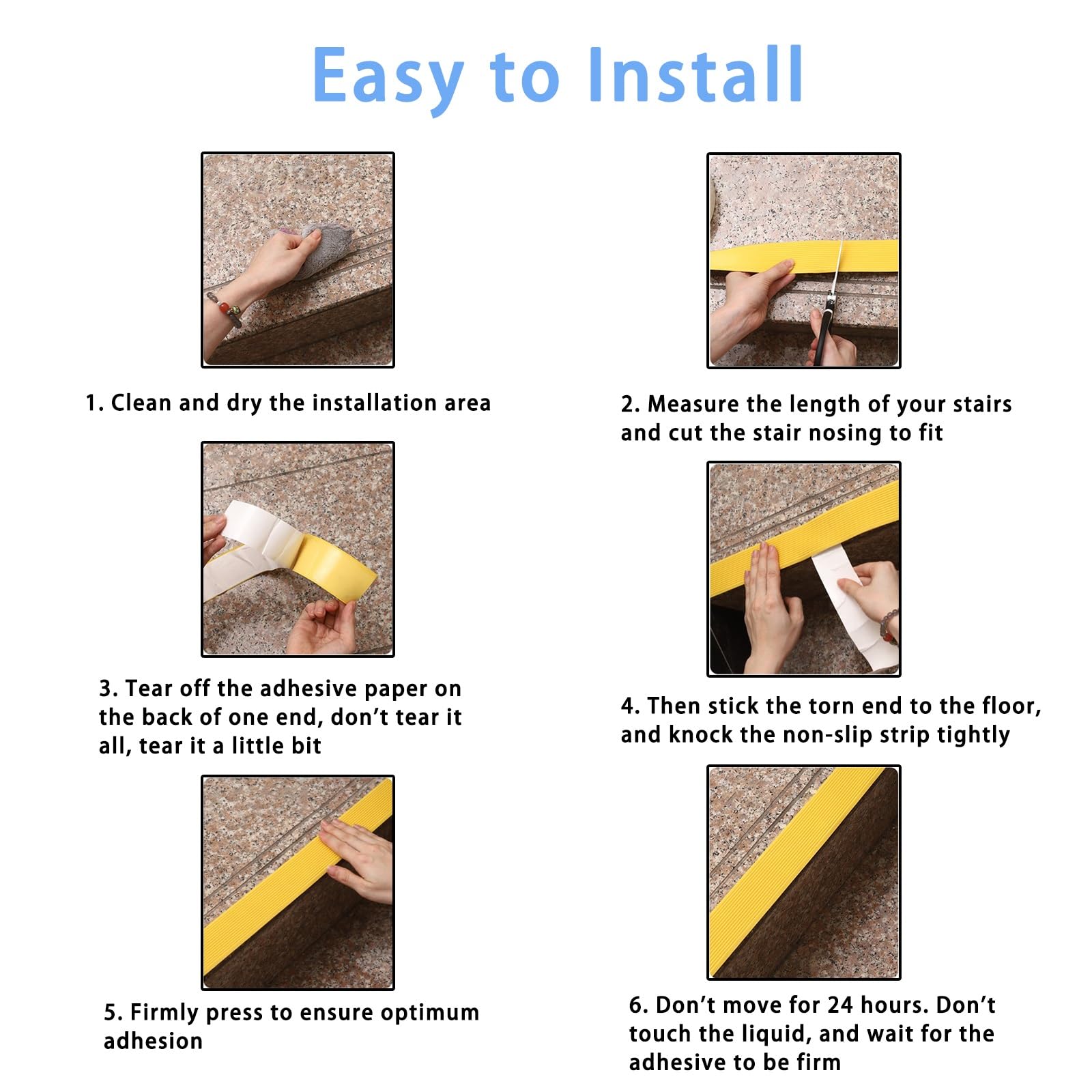 Easy to Install

1. Clean and dry the installation area

2. Measure the length of your stairs and cut the stair nosing to fit

3. Tear off the adhesive paper on the back of one end, don't tear it all, tear it a little bit

4. Then stick the torn end to the floor, and knock the non-slip strip tightly

5. Firmly press to ensure optimum adhesion

6. Don't move for 24 hours. Don't touch the liquid, and wait for the adhesive to be firm