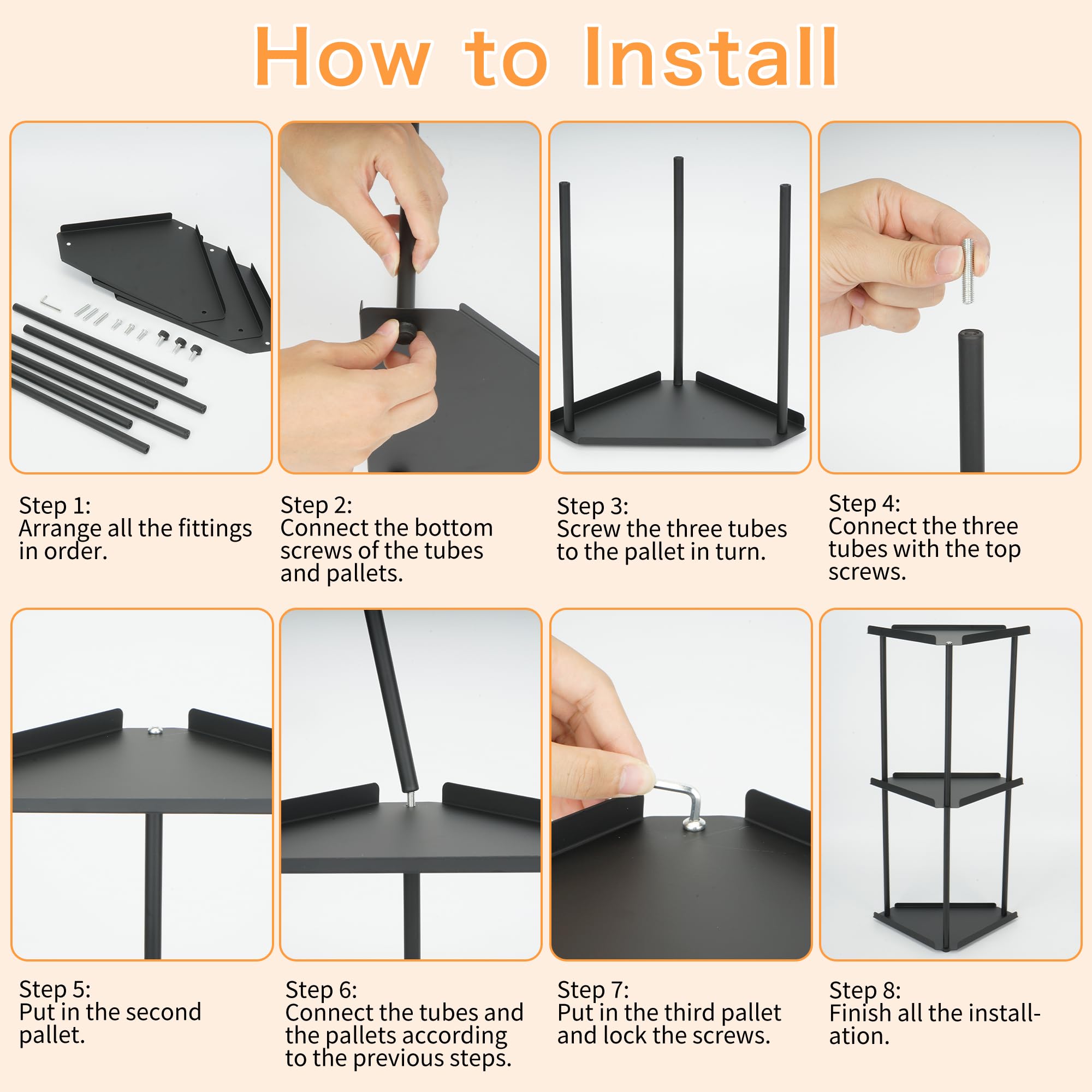 How to Install

Step 1:
Arrange all the fittings in order.

Step 2:
Connect the bottom screws of the tubes and pallets.

Step 3:
Screw the three tubes to the pallet in turn.

Step 4:
Connect the three tubes with the top screws.

Step 5:
Put in the second pallet.

Step 6:
Connect the tubes and the pallets according to the previous steps.

Step 7:
Put in the third pallet and lock the screws.

Step 8:
Finish all the installation.