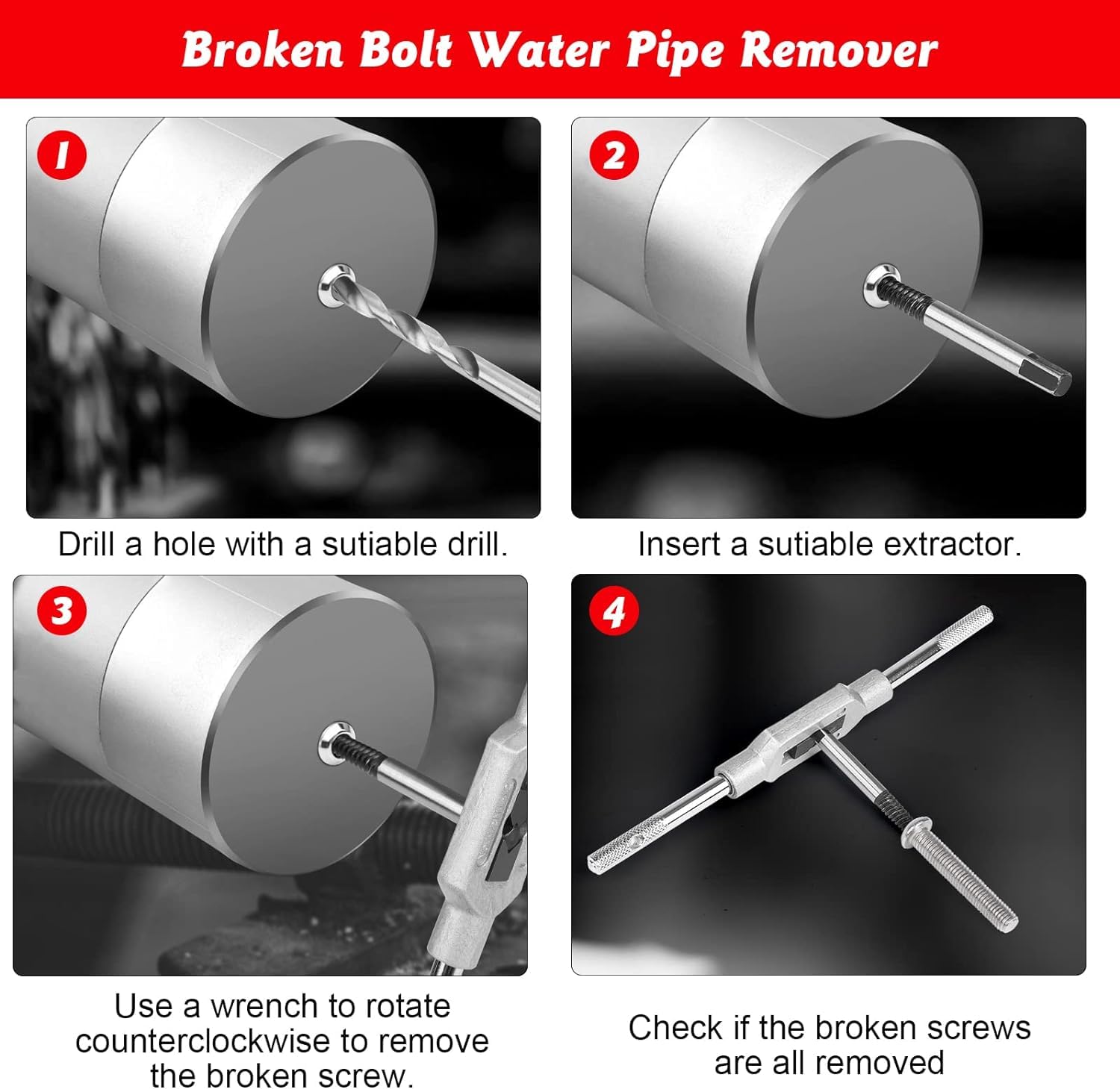 Broken Bolt Water Pipe Remover

1

Drill a hole with a sutiable drill.

2

Insert a sutiable extractor.

3

Use a wrench to rotate counterclockwise to remove the broken screw.

4

Check if the broken screws are all removed