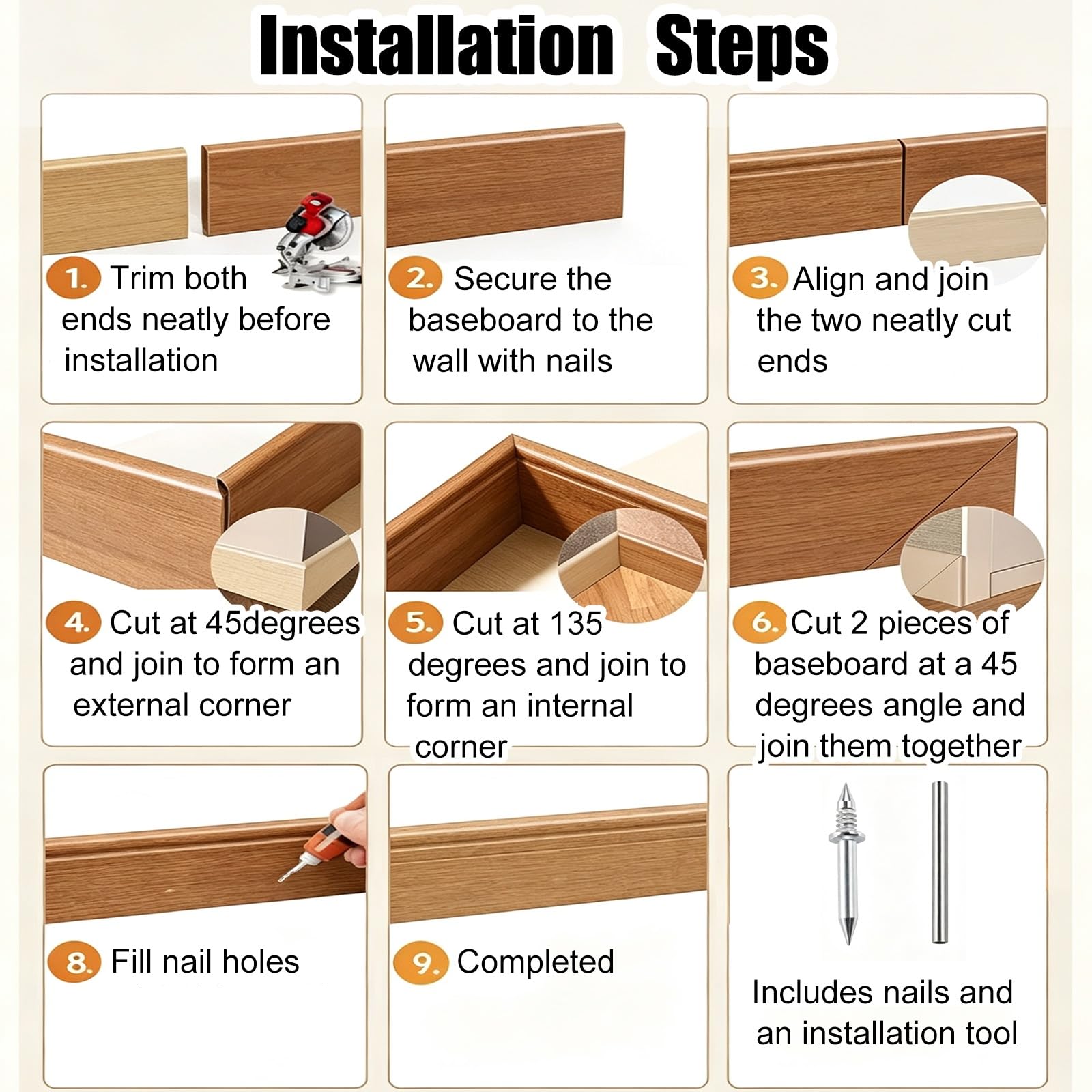 Installation Steps

1. Trim both ends neatly before installation

2. Secure the baseboard to the wall with nails

3. Align and join the two neatly cut ends

4. Cut at 45degrees and join to form an external corner

5. Cut at 135 degrees and join to form an internal corner

6. Cut 2 pieces of baseboard at a 45 degrees angle and join them together

8. Fill nail holes

9. Completed

Includes nails and an installation tool