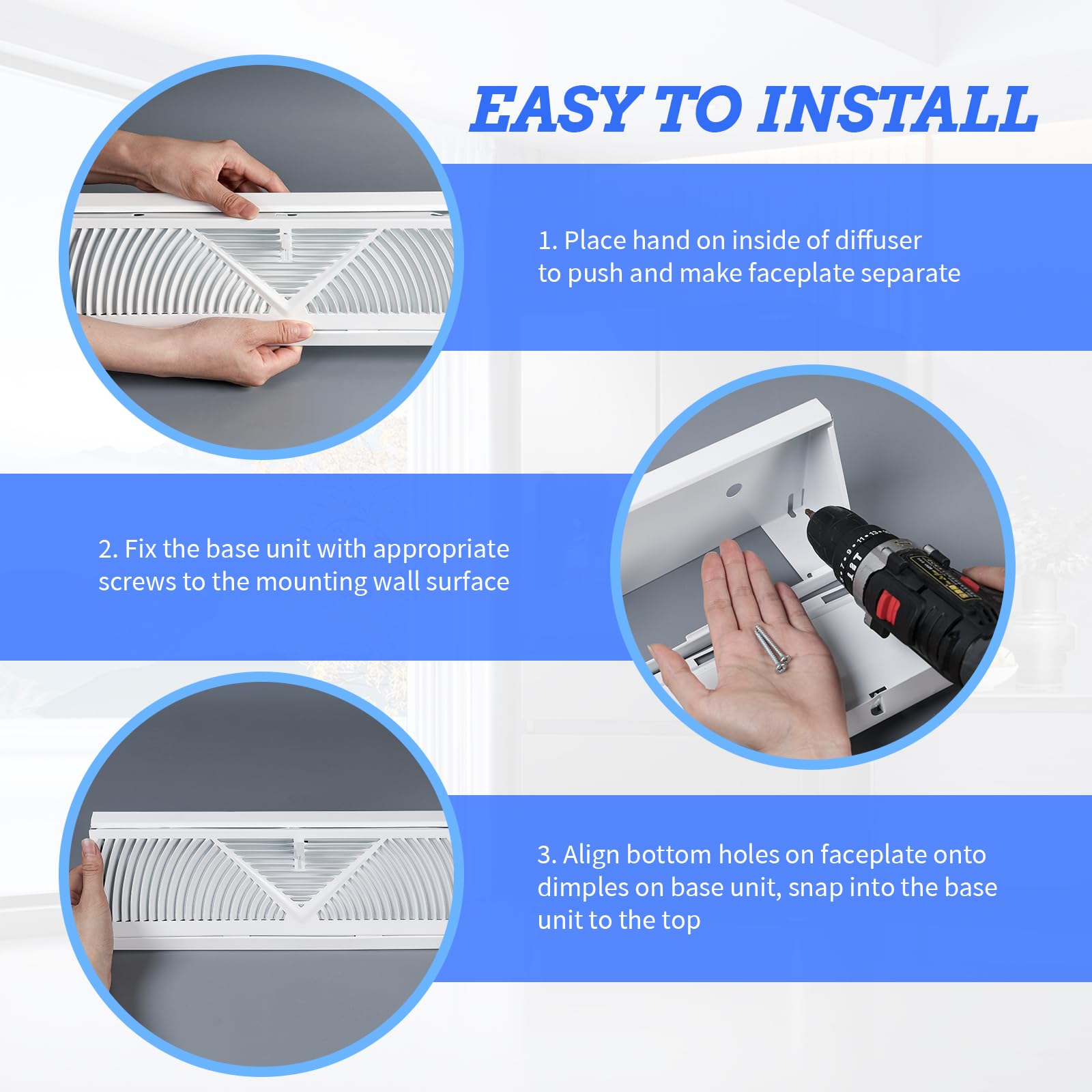 EASY TO INSTALL

1. Place hand on inside of diffuser to push and make faceplate separate

2. Fix the base unit with appropriate screws to the mounting wall surface

3. Align bottom holes on faceplate onto dimples on base unit, snap into the base unit to the top