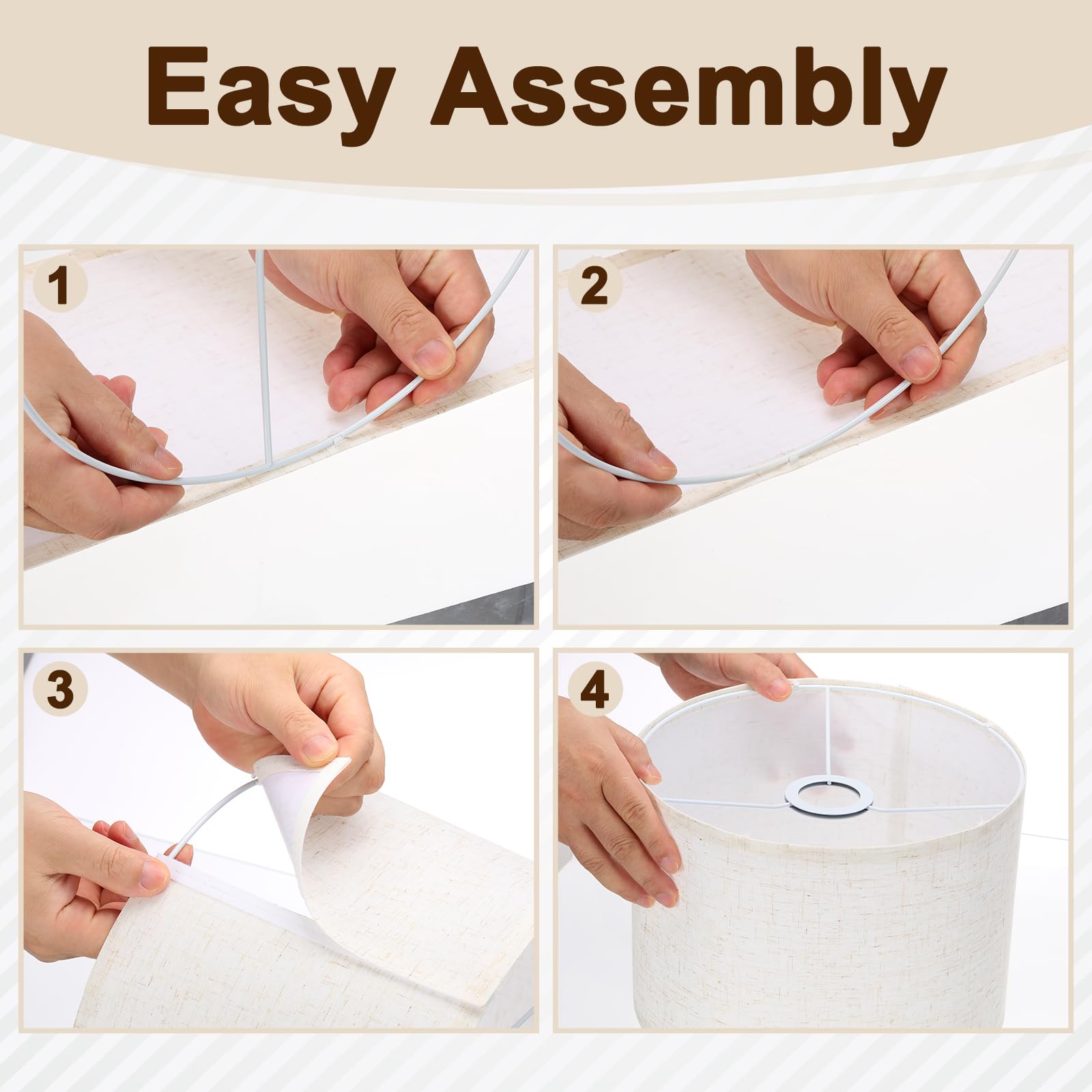 Easy Assembly

1

2

3

4