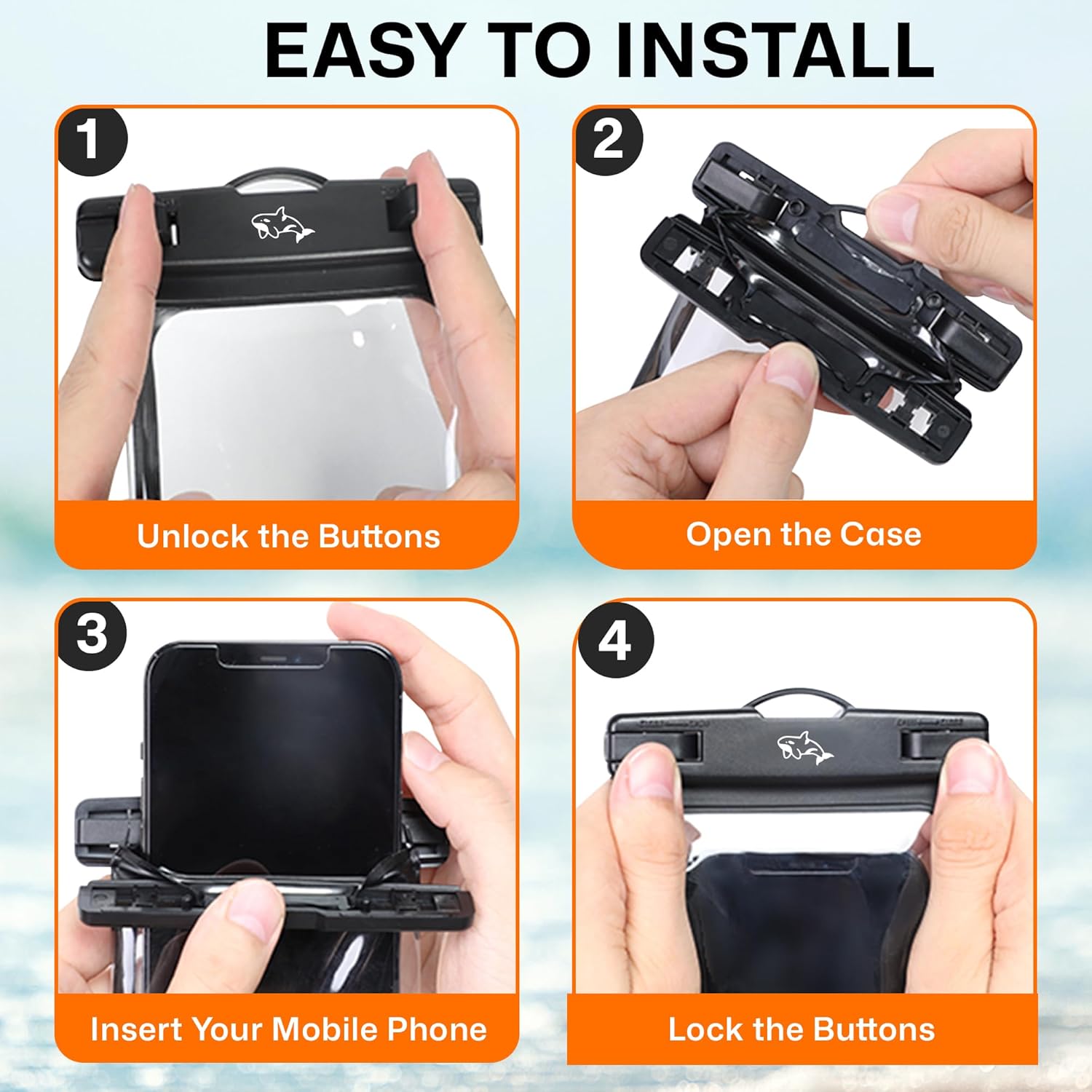 EASY TO INSTALL

1
Unlock the Buttons

2
Open the Case

3
Insert Your Mobile Phone

4
Lock the Buttons