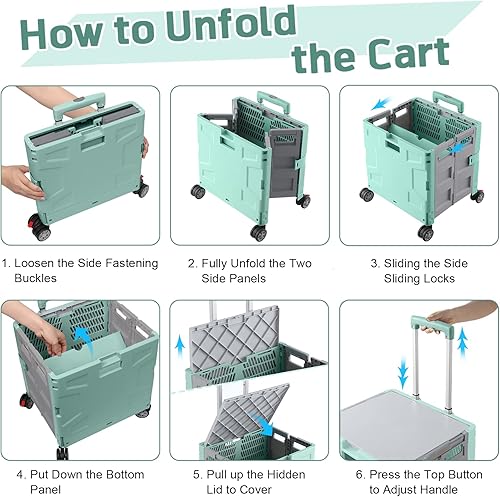 How to Unfold the Cart

1. Loosen the Side Fastening Buckles

2. Fully Unfold the Two Side Panels

3. Sliding the Side Sliding Locks

4. Put Down the Bottom Panel

5. Pull up the Hidden Lid to Cover

6. Press the Top Button to Adjust Handle