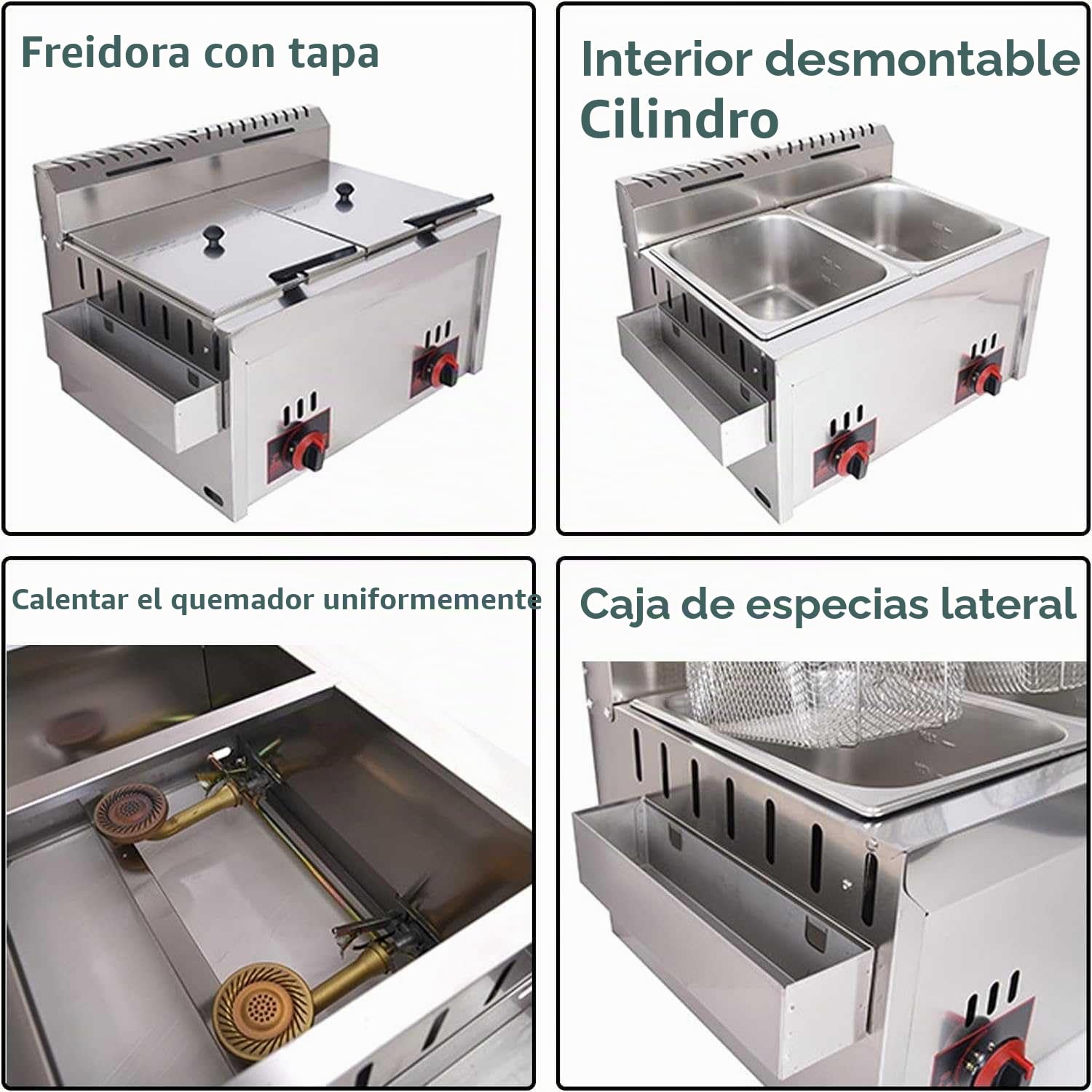 Freidora con tapa

Interior desmontable
Cilindro

Calentar el quemador uniformemente

Caja de especias lateral