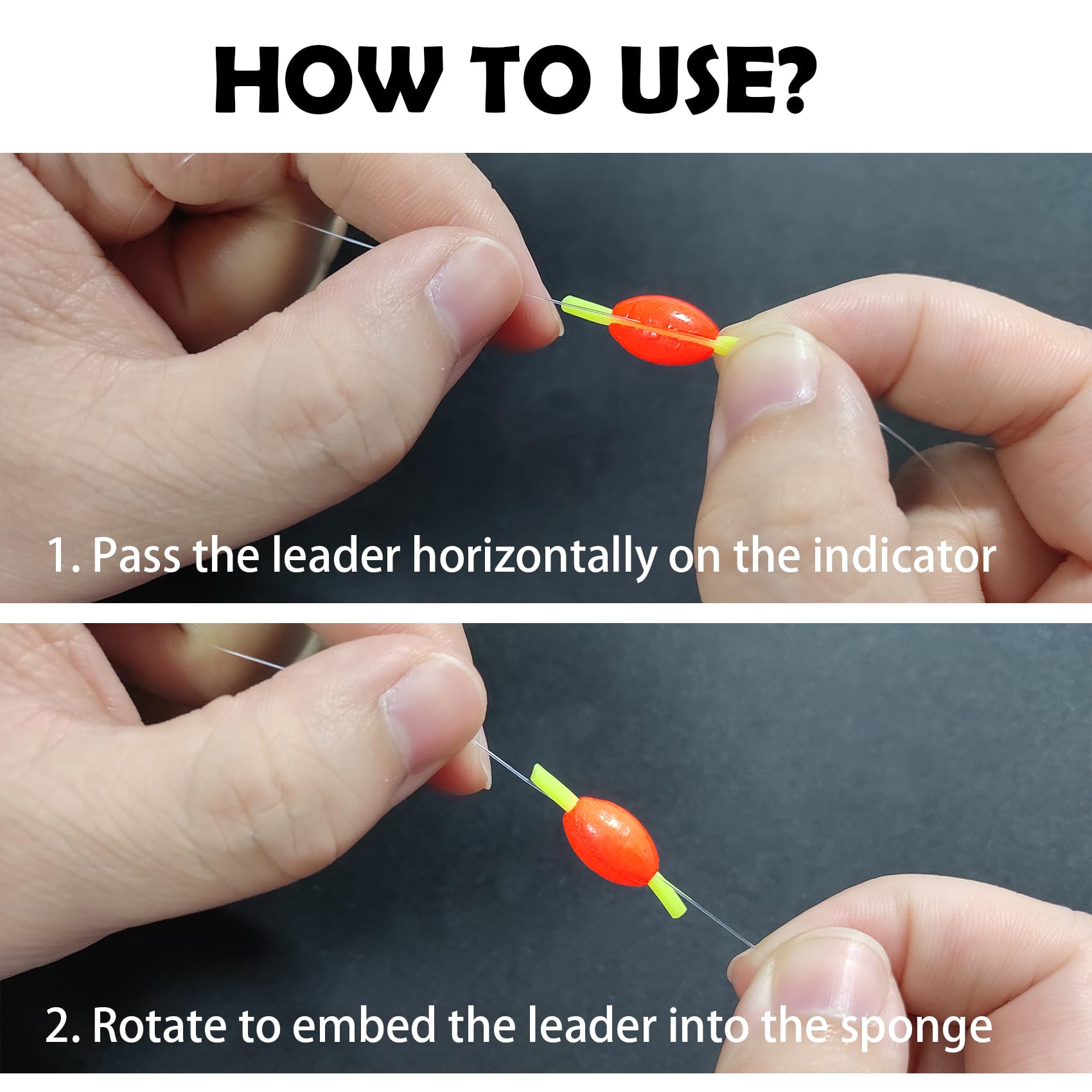 HOW TO USE?

1. Pass the leader horizontally on the indicator

2. Rotate to embed the leader into the sponge