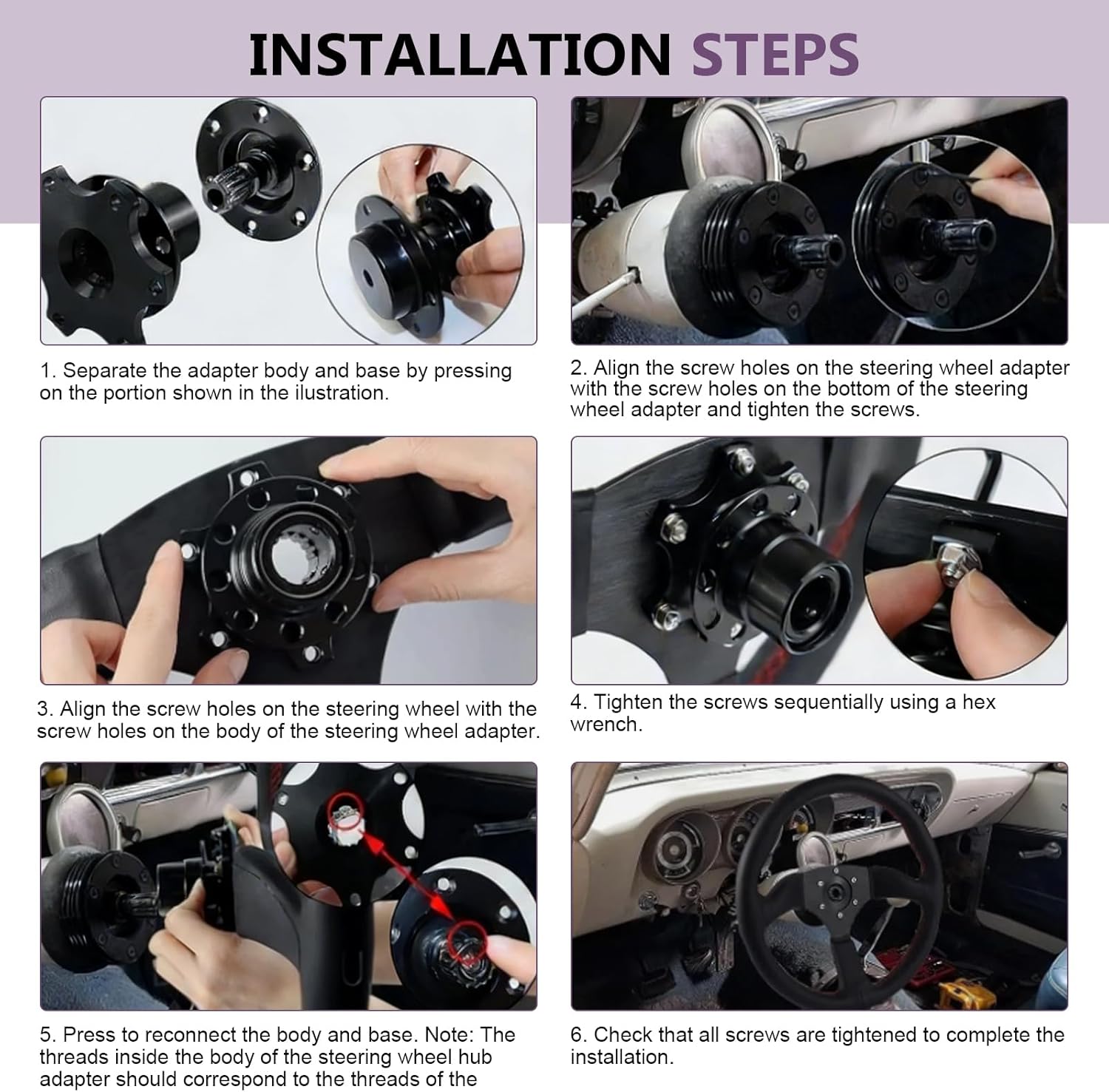 INSTALLATION STEPS

1. Separate the adapter body and base by pressing on the portion shown in the ilustration.

2. Align the screw holes on the steering wheel adapter with the screw holes on the bottom of the steering wheel adapter and tighten the screws.

3. Align the screw holes on the steering wheel with the screw holes on the body of the steering wheel adapter.

4. Tighten the screws sequentially using a hex wrench.

5. Press to reconnect the body and base. Note: The threads inside the body of the steering wheel hub adapter should correspond to the threads of the

6. Check that all screws are tightened to complete the installation.