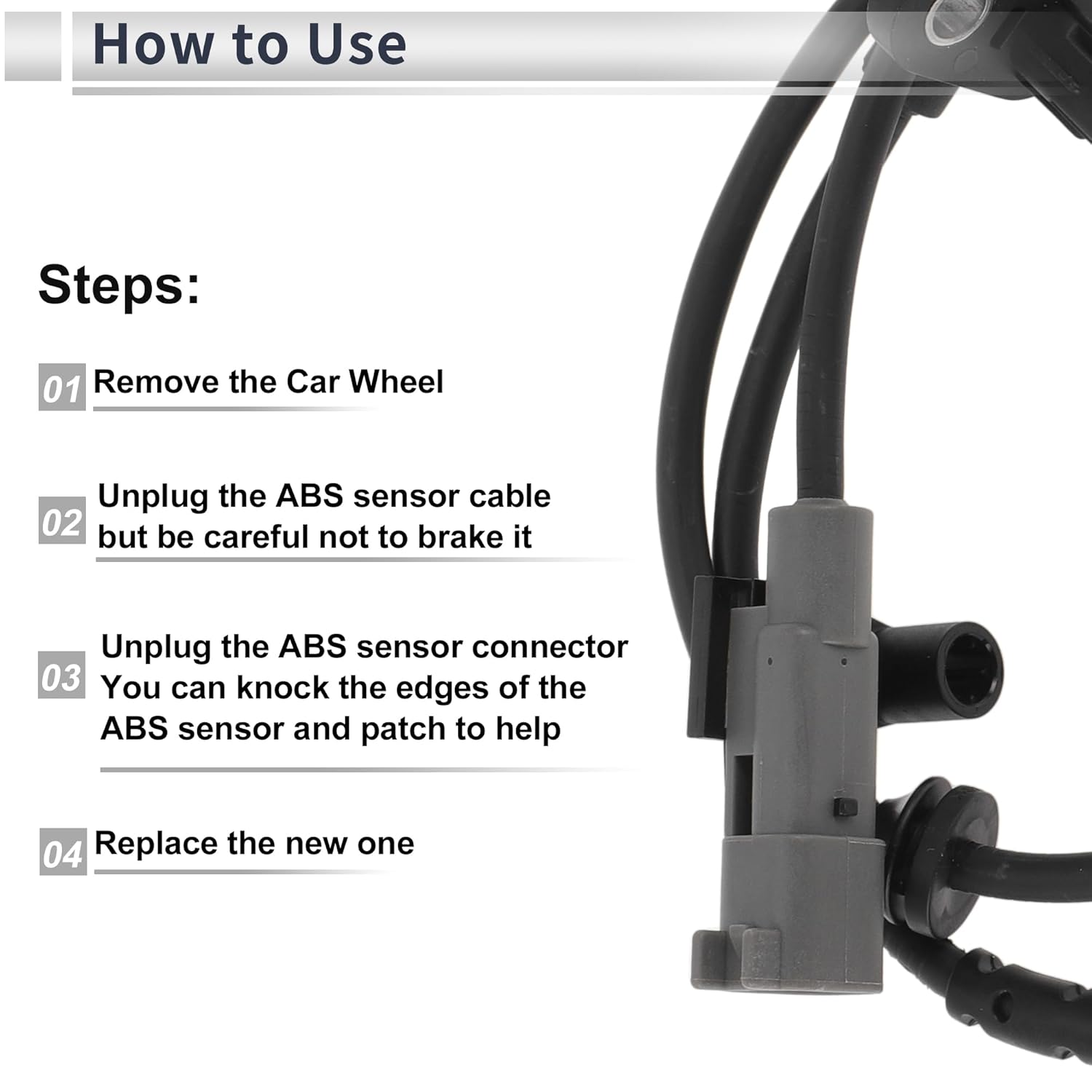 How to Use

Steps:

01 Remove the Car Wheel

02 Unplug the ABS sensor cable but be careful not to brake it

03 Unplug the ABS sensor connector You can knock the edges of the ABS sensor and patch to help

04 Replace the new one