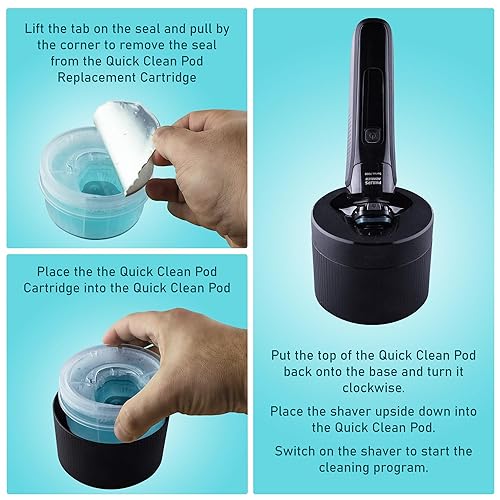 Lift the tab on the seal and pull by the corner to remove the seal from the Quick Clean Pod Replacement Cartridge

Place the the Quick Clean Pod Cartridge into the Quick Clean Pod

PHILIPS

Put the top of the Quick Clean Pod back onto the base and turn it clockwise.

Place the shaver upside down into the Quick Clean Pod.

Switch on the shaver to start the cleaning program.