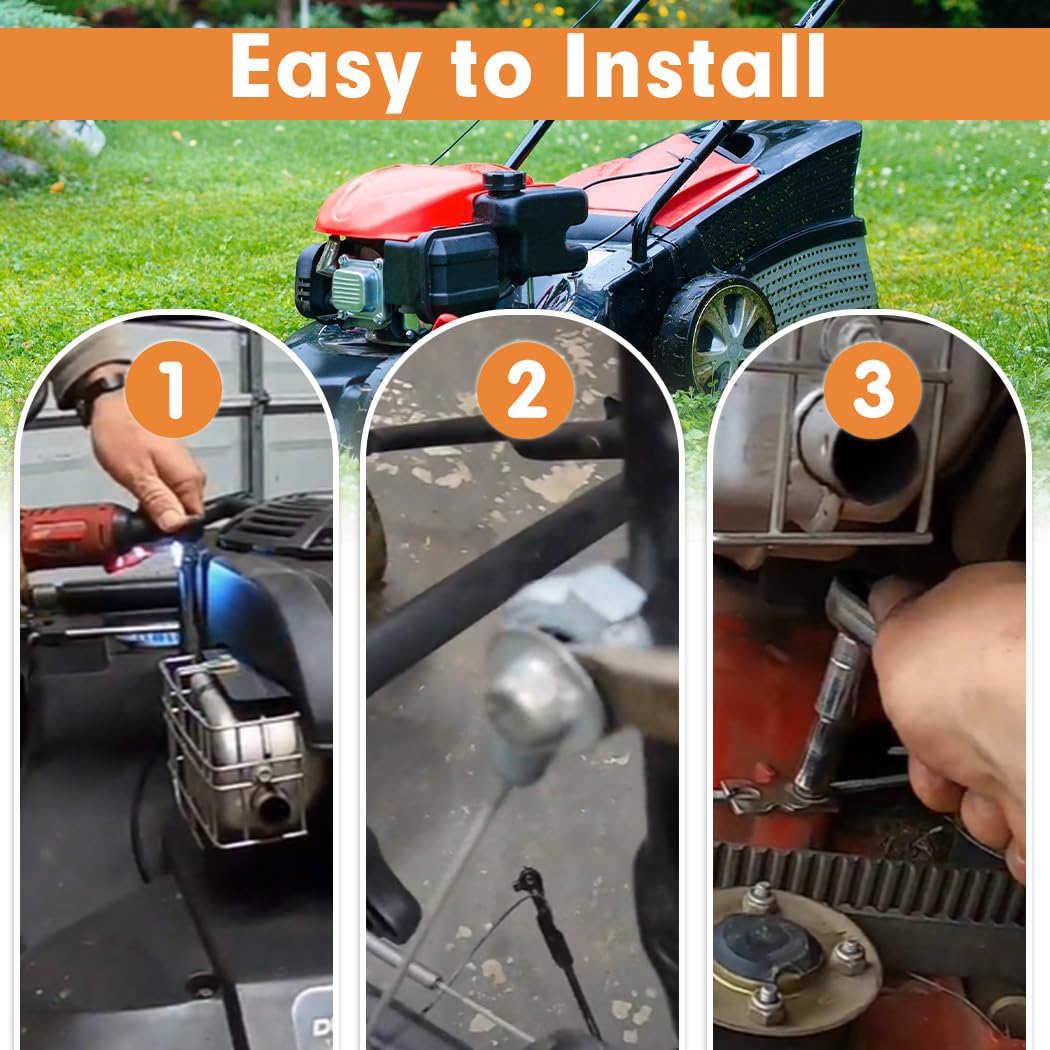 Easy to Install

1

2

3