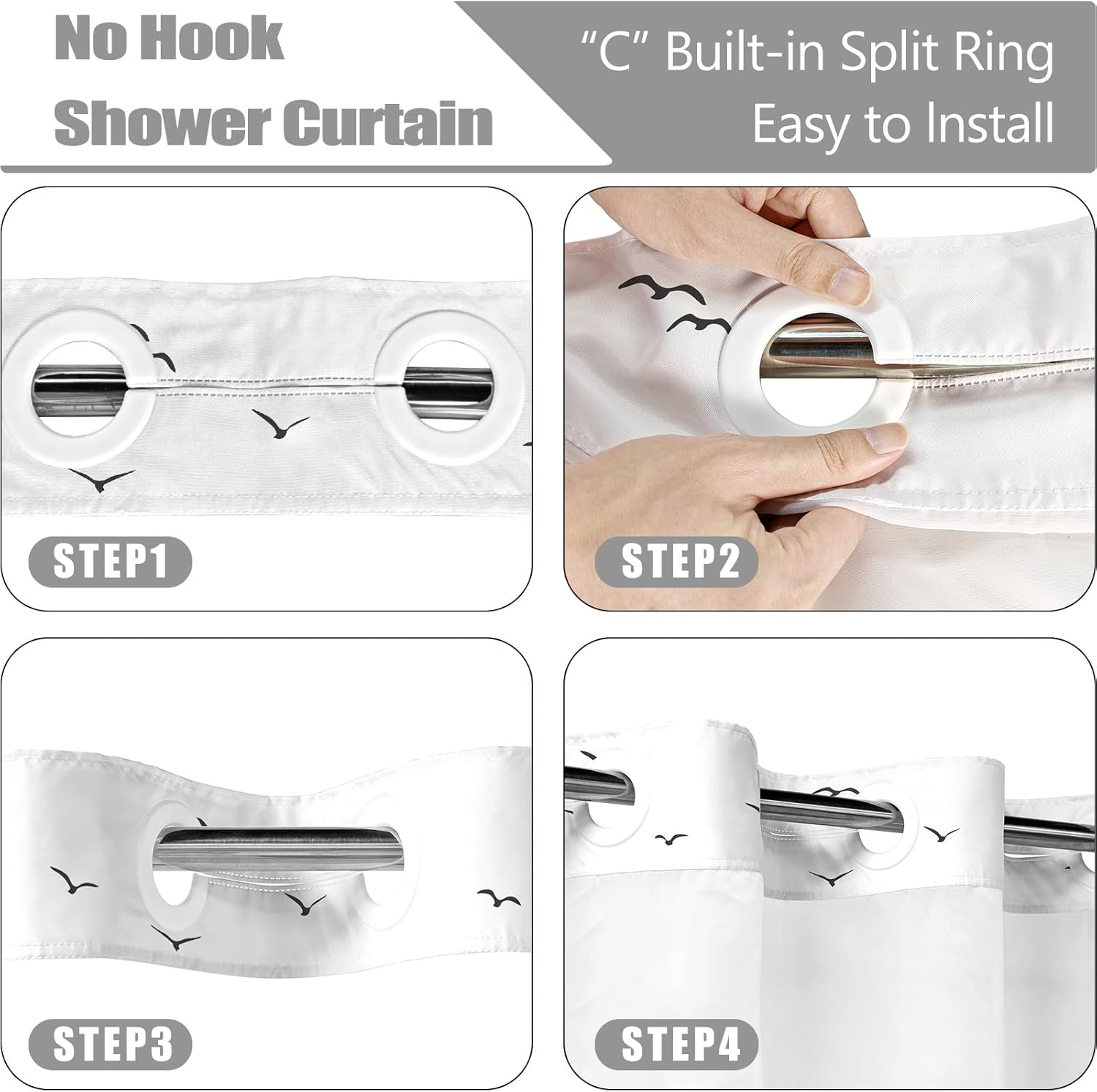 No Hook
Shower Curtain

"C" Built-in Split Ring
Easy to Install

STEP1

STEP2

STEP3

STEP4