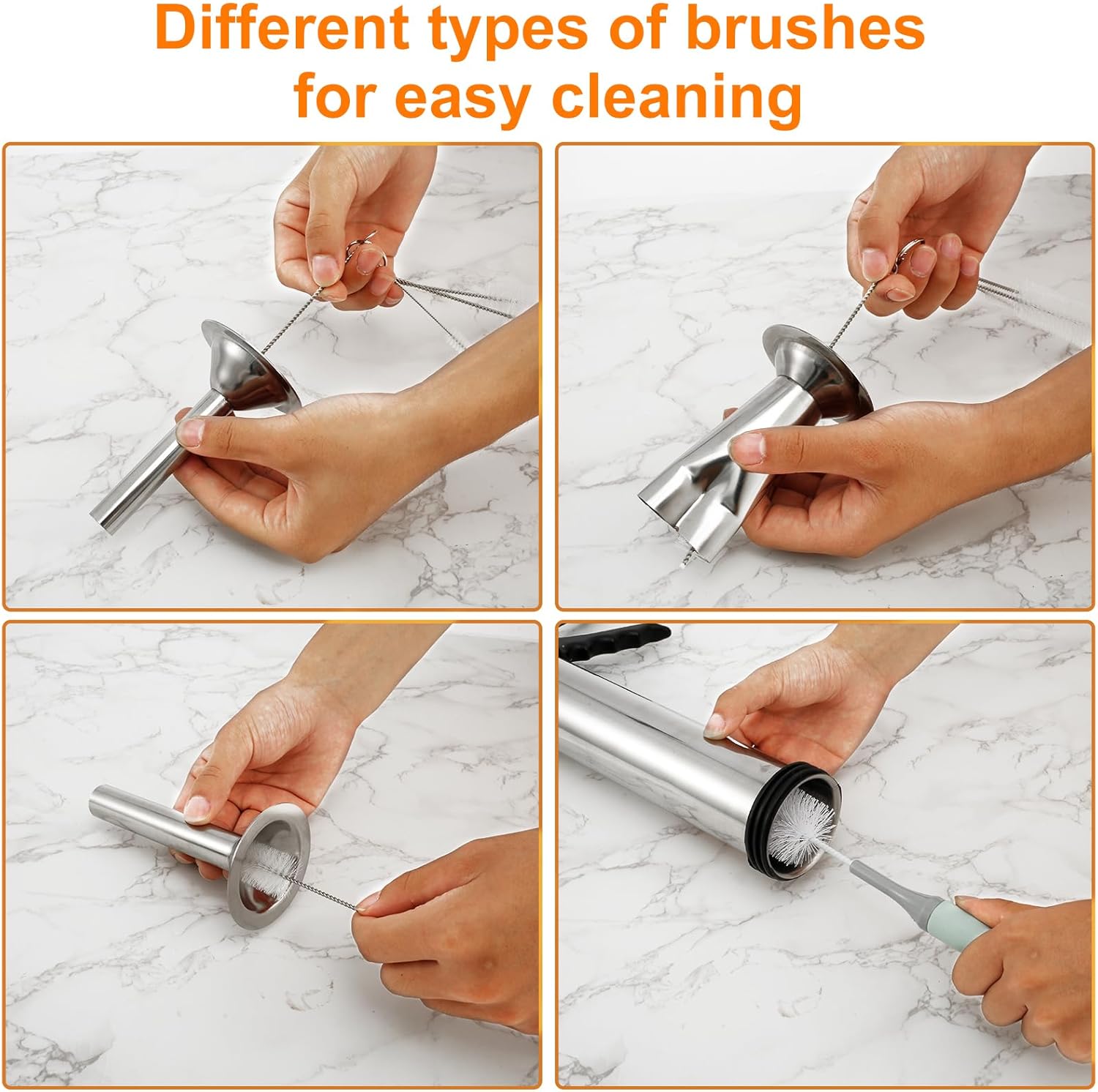 Different types of brushes for easy cleaning