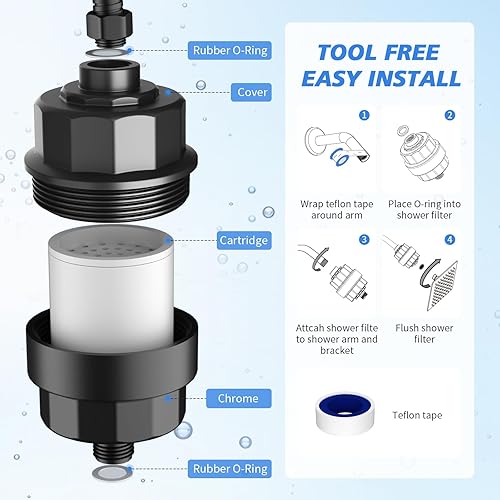 Rubber O-Ring

Cover

Cartridge

Chrome

Rubber O-Ring

TOOL FREE
EASY INSTALL

1
Wrap teflon tape around arm

2
Place O-ring into shower filter

3
Attcah shower filte to shower arm and bracket

4
Flush shower filter

Teflon tape