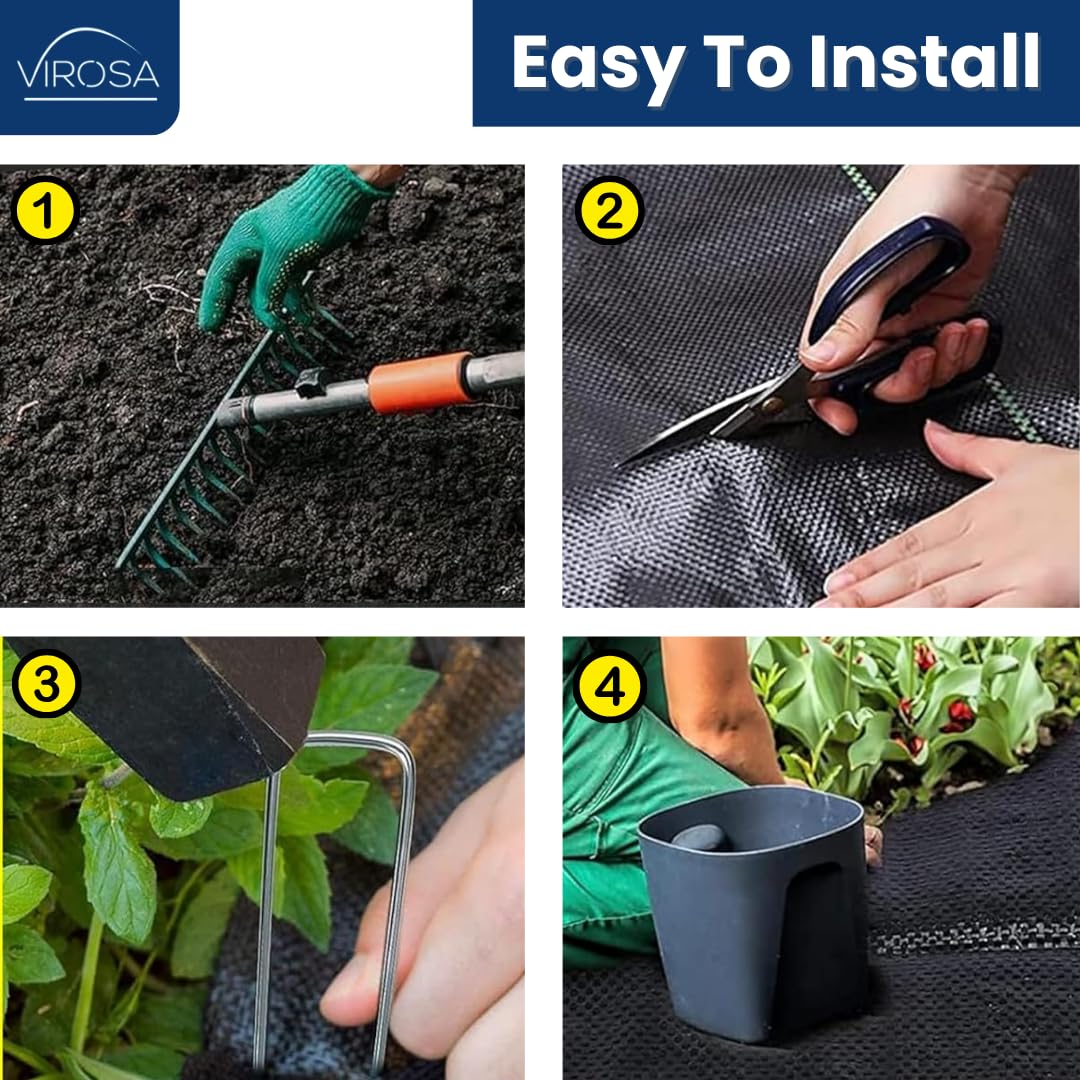 VIROSA

Easy To Install

1

2

3

4