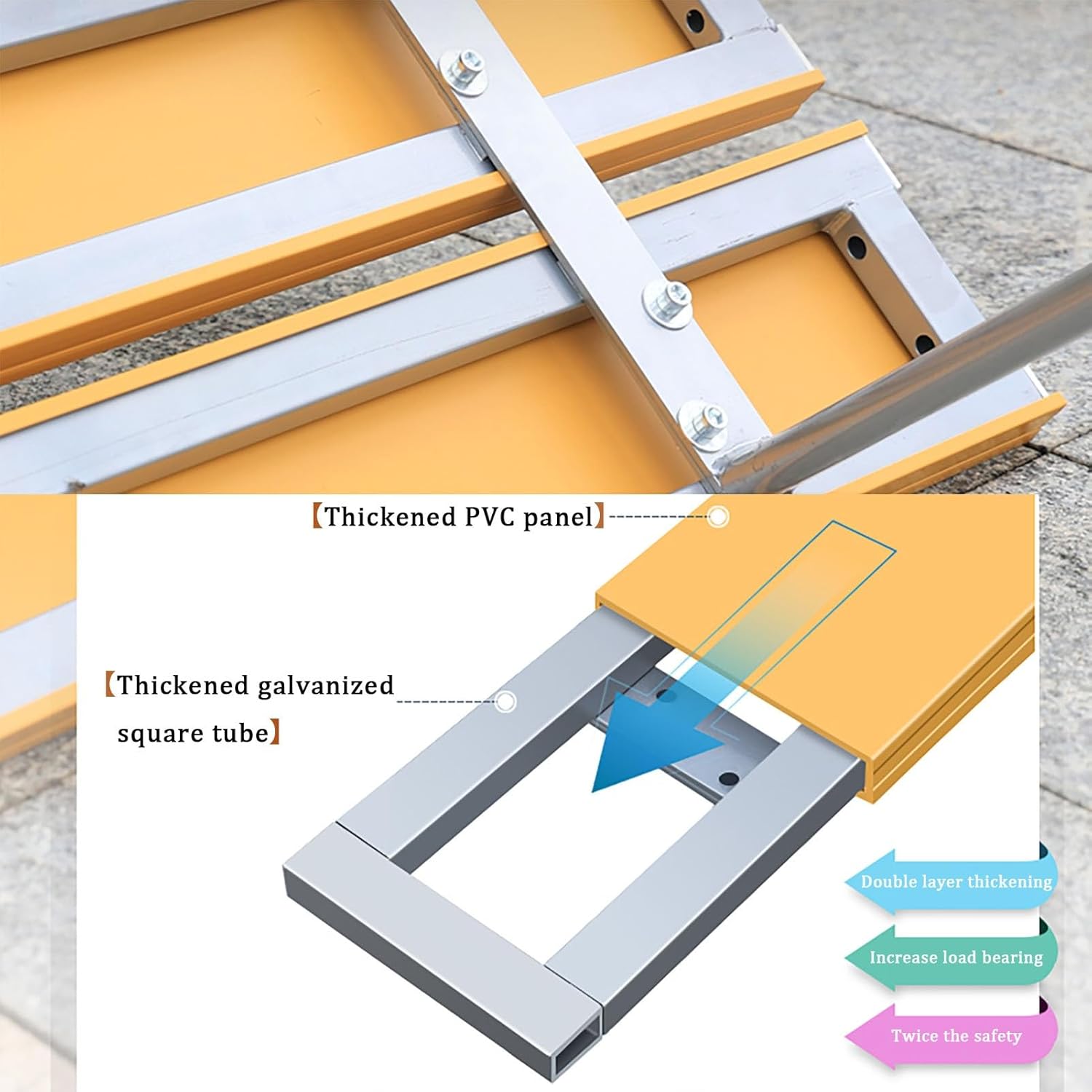 【Thickened PVC panel】

【Thickened galvanized square tube】

Double layer thickening

Increase load bearing

Twice the safety