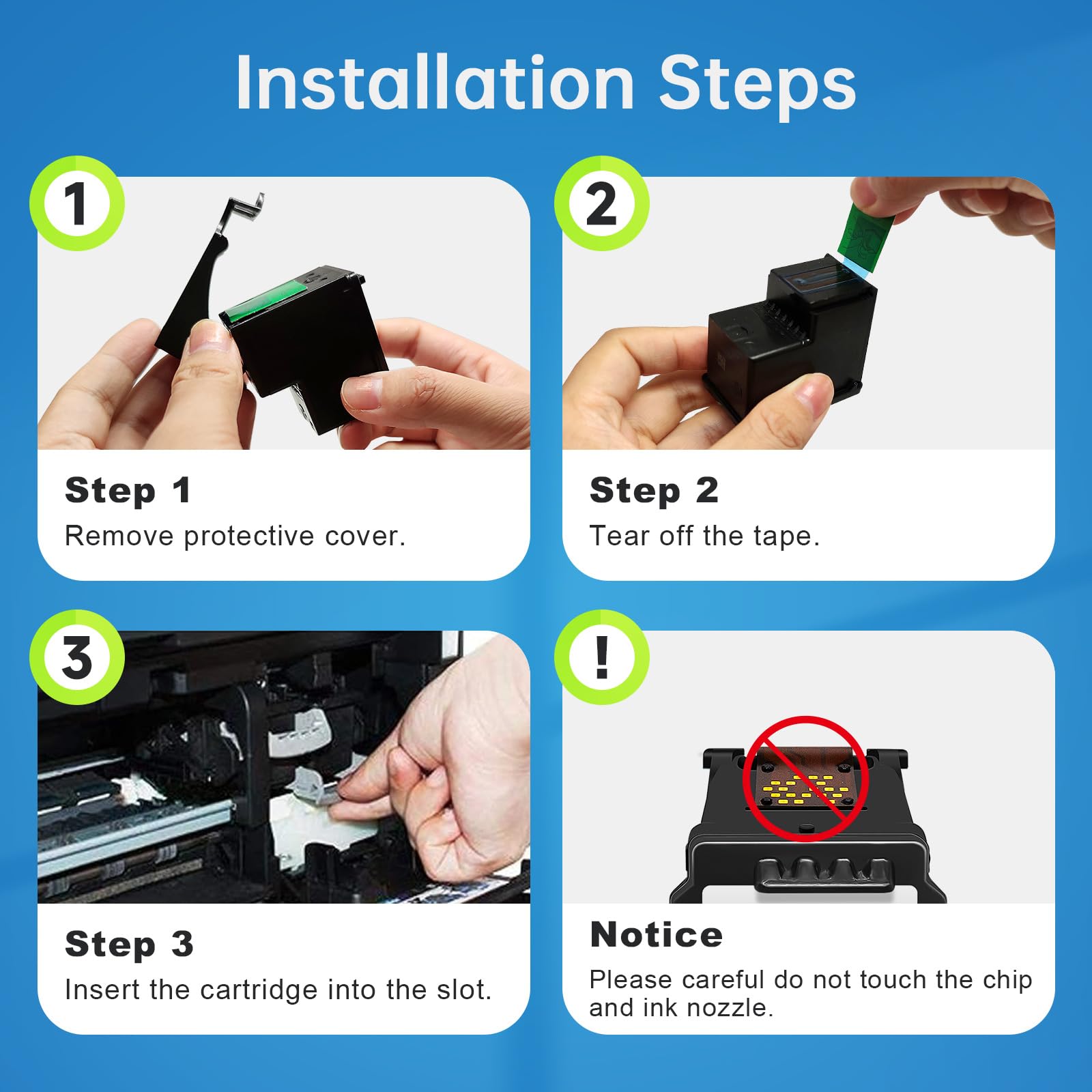 Installation Steps

1

Step 1
Remove protective cover.

2

Step 2
Tear off the tape.

3

Step 3
Insert the cartridge into the slot.

!

Notice
Please careful do not touch the chip and ink nozzle.