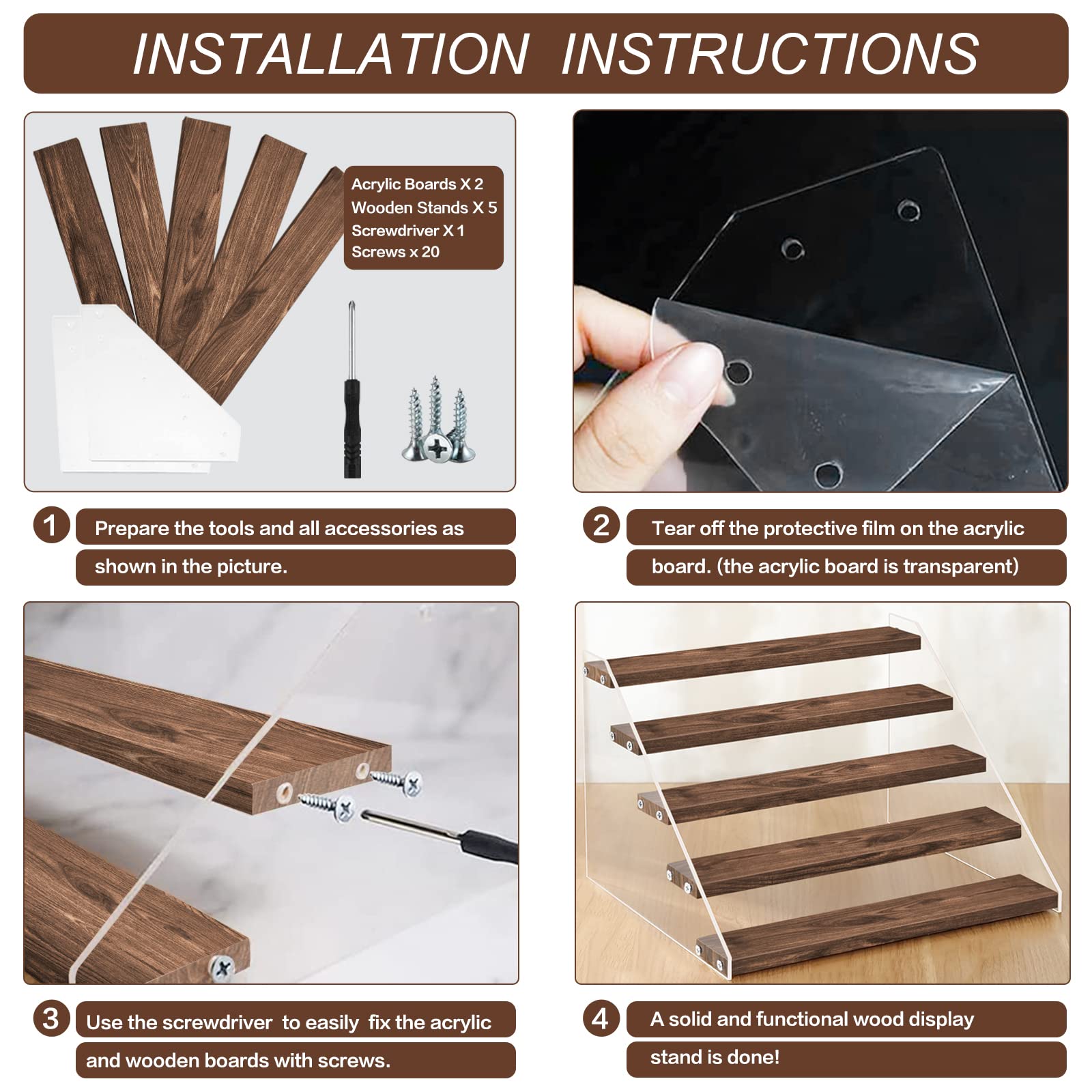 INSTALLATION INSTRUCTIONS

Acrylic Boards X 2
Wooden Stands X 5
Screwdriver X 1
Screws x 20

1 Prepare the tools and all accessories as shown in the picture.

2 Tear off the protective film on the acrylic board. (the acrylic board is transparent)

3 Use the screwdriver to easily fix the acrylic and wooden boards with screws.

4 A solid and functional wood display stand is done!